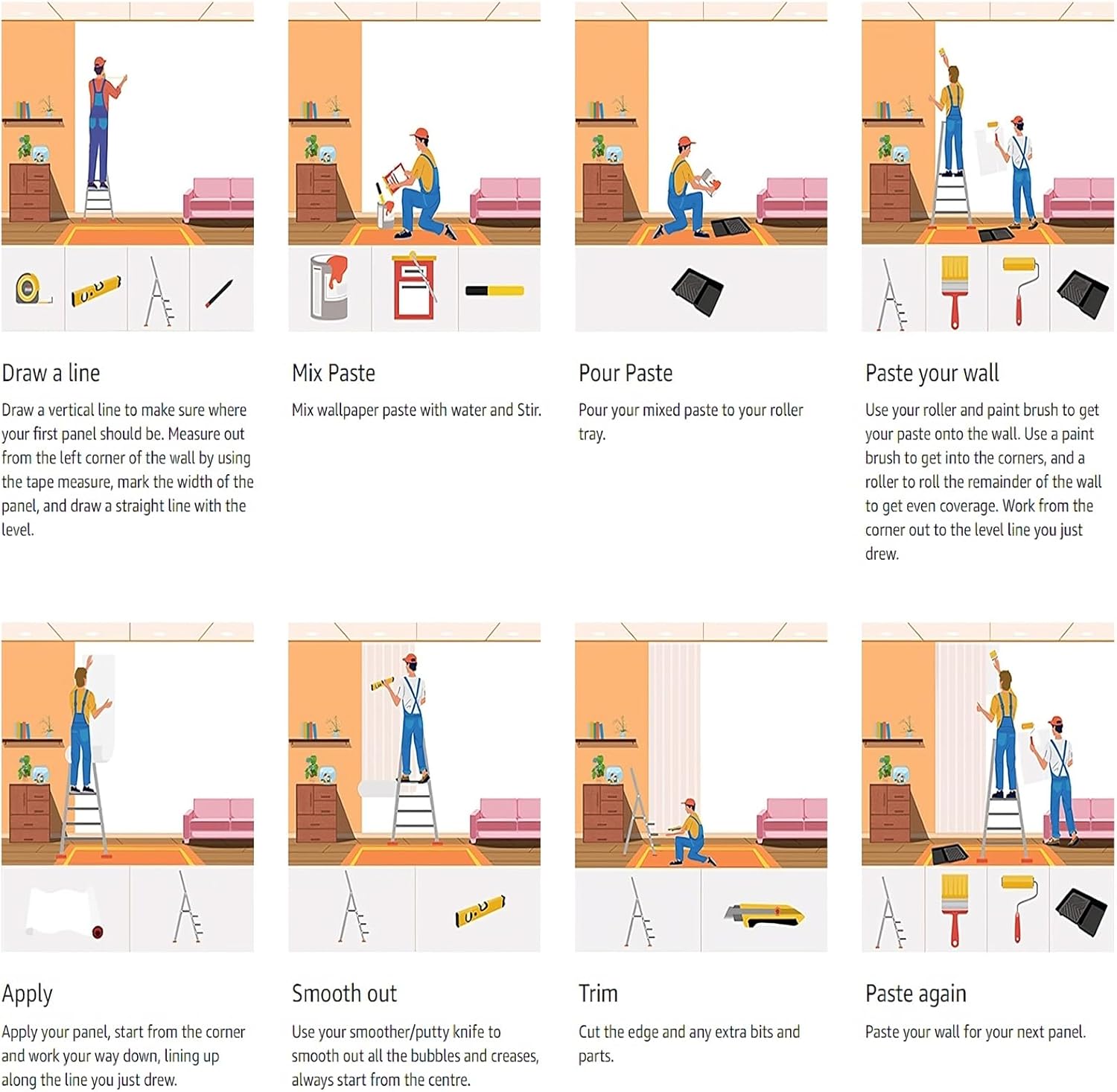 Draw a line

Draw a vertical line to make sure where your first panel should be. Measure out from the left corner of the wall by using the tape measure, mark the width of the panel, and draw a straight line with the level.

Mix Paste

Mix wallpaper paste with water and Stir.

Pour Paste

Pour your mixed paste to your roller tray.

Paste your wall

Use your roller and paint brush to get your paste onto the wall. Use a paint brush to get into the corners, and a roller to roll the remainder of the wall to get even coverage. Work from the corner out to the level line you just drew.

Apply

Apply your panel, start from the corner and work your way down, lining up along the line you just drew.

Smooth out

Use your smoother/putty knife to smooth out all the bubbles and creases, always start from the centre.

Trim

Cut the edge and any extra bits and parts.

Paste again

Paste your wall for your next panel.