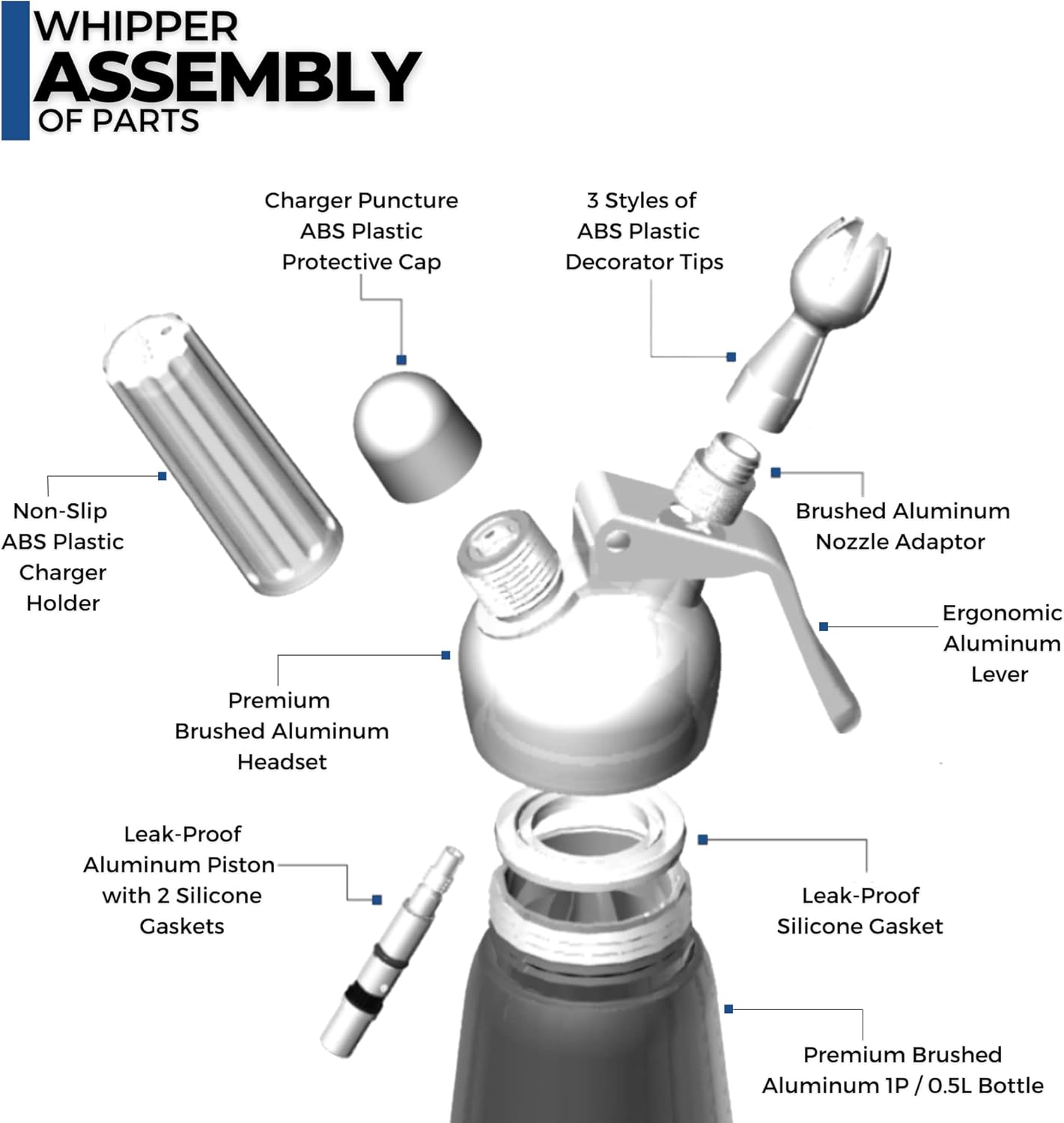 WHIPPER
ASSEMBLY
OF PARTS

Charger Puncture ABS Plastic Protective Cap

3 Styles of ABS Plastic Decorator Tips

Non-Slip ABS Plastic Charger Holder

Brushed Aluminum Nozzle Adaptor

Ergonomic Aluminum Lever

Premium Brushed Aluminum Headset

Leak-Proof Aluminum Piston with 2 Silicone Gaskets

Leak-Proof Silicone Gasket

Premium Brushed Aluminum 1P / 0.5L Bottle