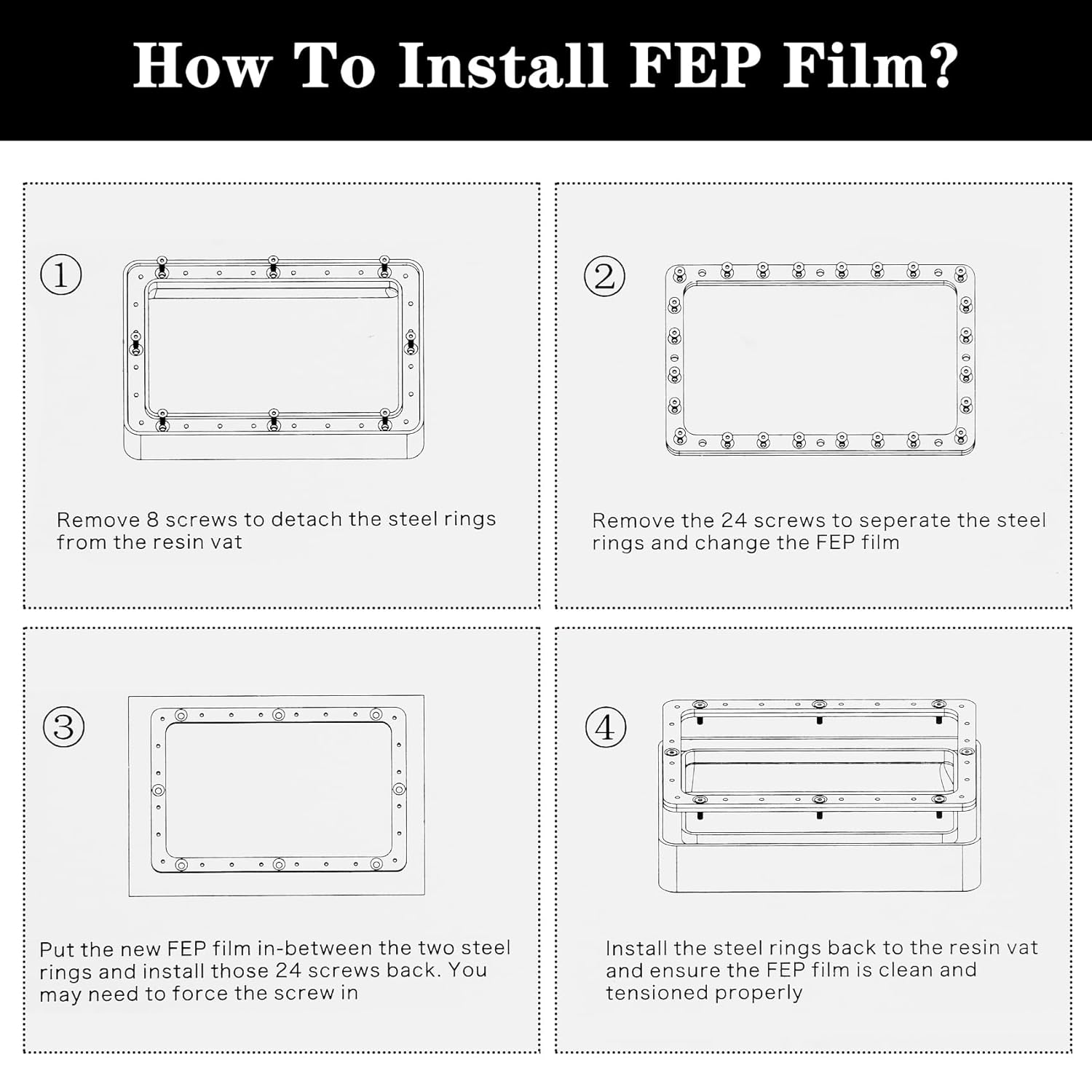 How To Install FEP Film?

①

Remove 8 screws to detach the steel rings from the resin vat

②

Remove the 24 screws to seperate the steel rings and change the FEP film

③

Put the new FEP film in-between the two steel rings and install those 24 screws back. You may need to force the screw in

④

Install the steel rings back to the resin vat and ensure the FEP film is clean and tensioned properly