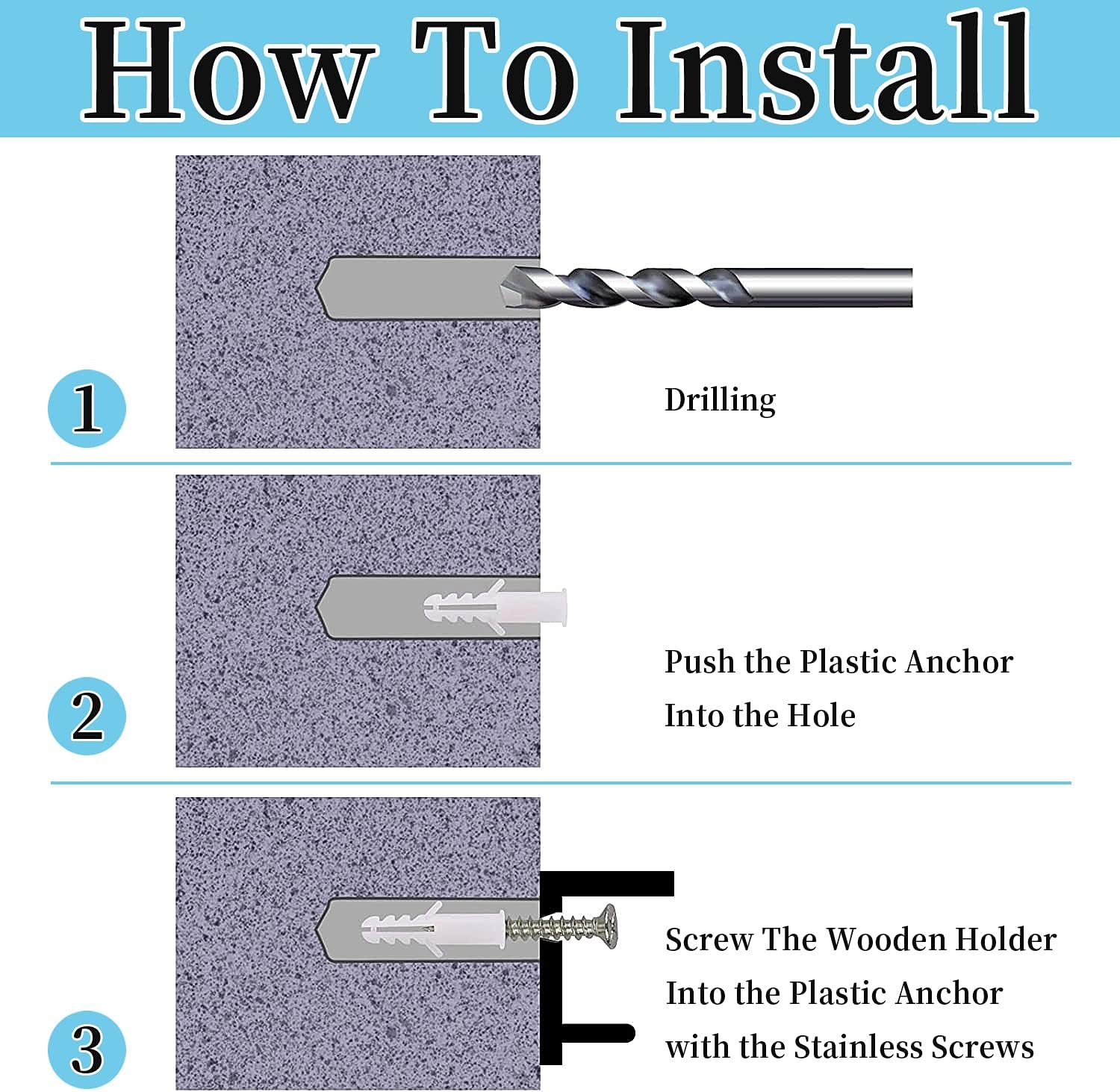 How To Install

1

Drilling

2

Push the Plastic Anchor Into the Hole

3

Screw The Wooden Holder Into the Plastic Anchor with the Stainless Screws