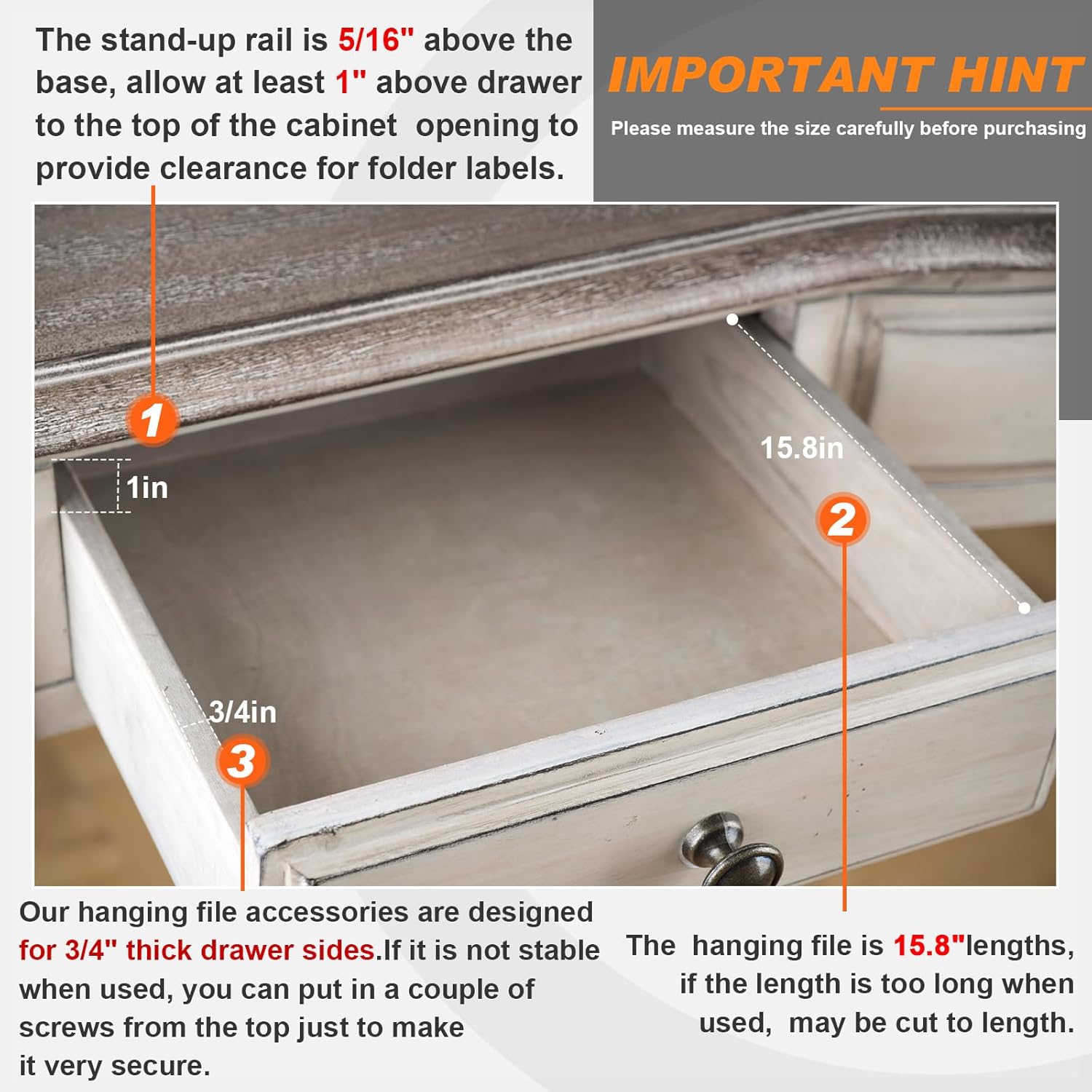 The stand-up rail is 5/16" above the base, allow at least 1" above drawer to the top of the cabinet opening to provide clearance for folder labels.

IMPORTANT HINT

Please measure the size carefully before purchasing

1

1in

15.8in

2

3/4in

3

Our hanging file accessories are designed for 3/4" thick drawer sides.If it is not stable when used, you can put in a couple of screws from the top just to make it very secure.

The hanging file is 15.8"lengths, if the length is too long when used, may be cut to length.