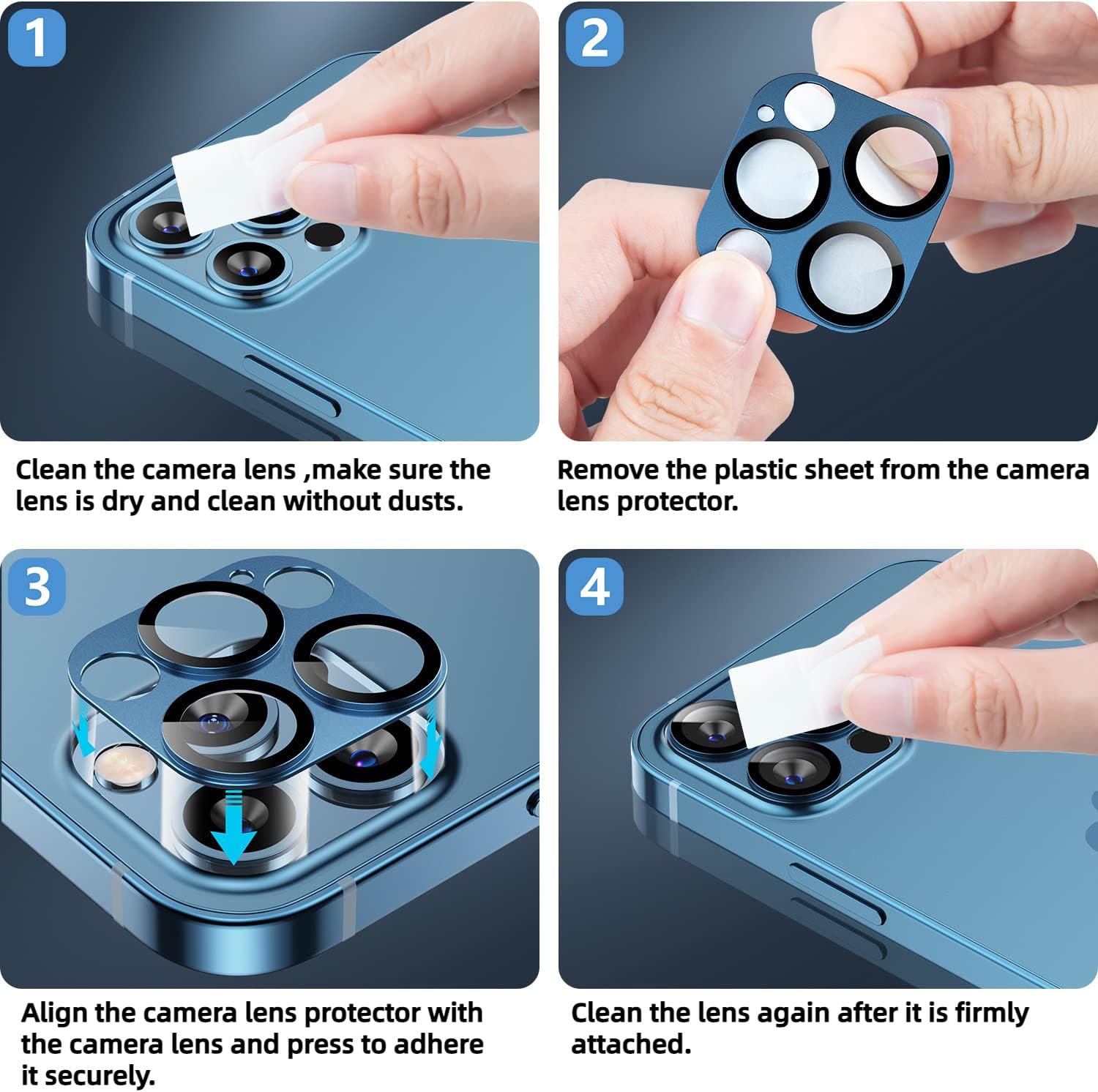 1

Clean the camera lens ,make sure the lens is dry and clean without dusts.

2

Remove the plastic sheet from the camera lens protector.

3

Align the camera lens protector with the camera lens and press to adhere it securely.

4

Clean the lens again after it is firmly attached.