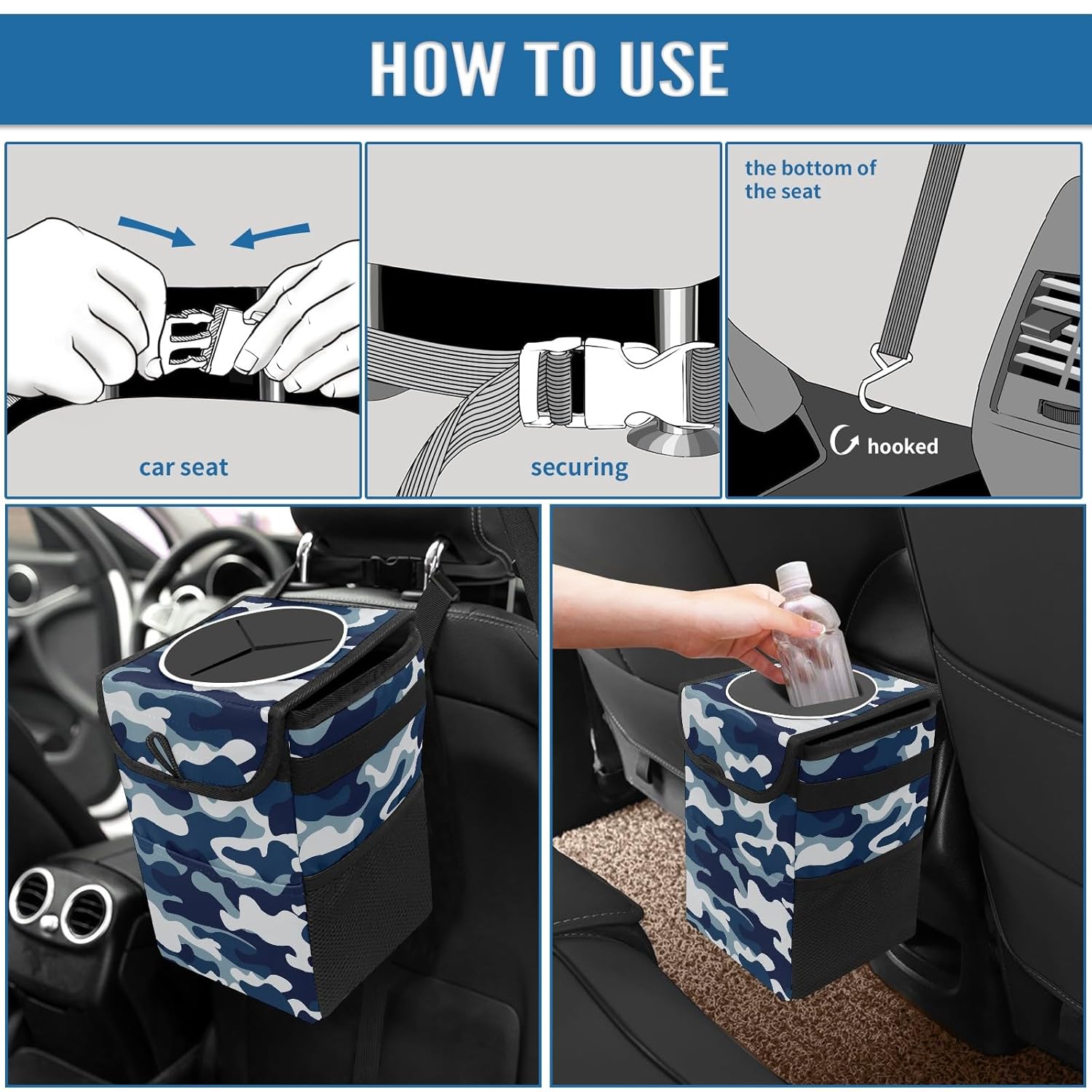 HOW TO USE

car seat

securing

the bottom of the seat

hooked