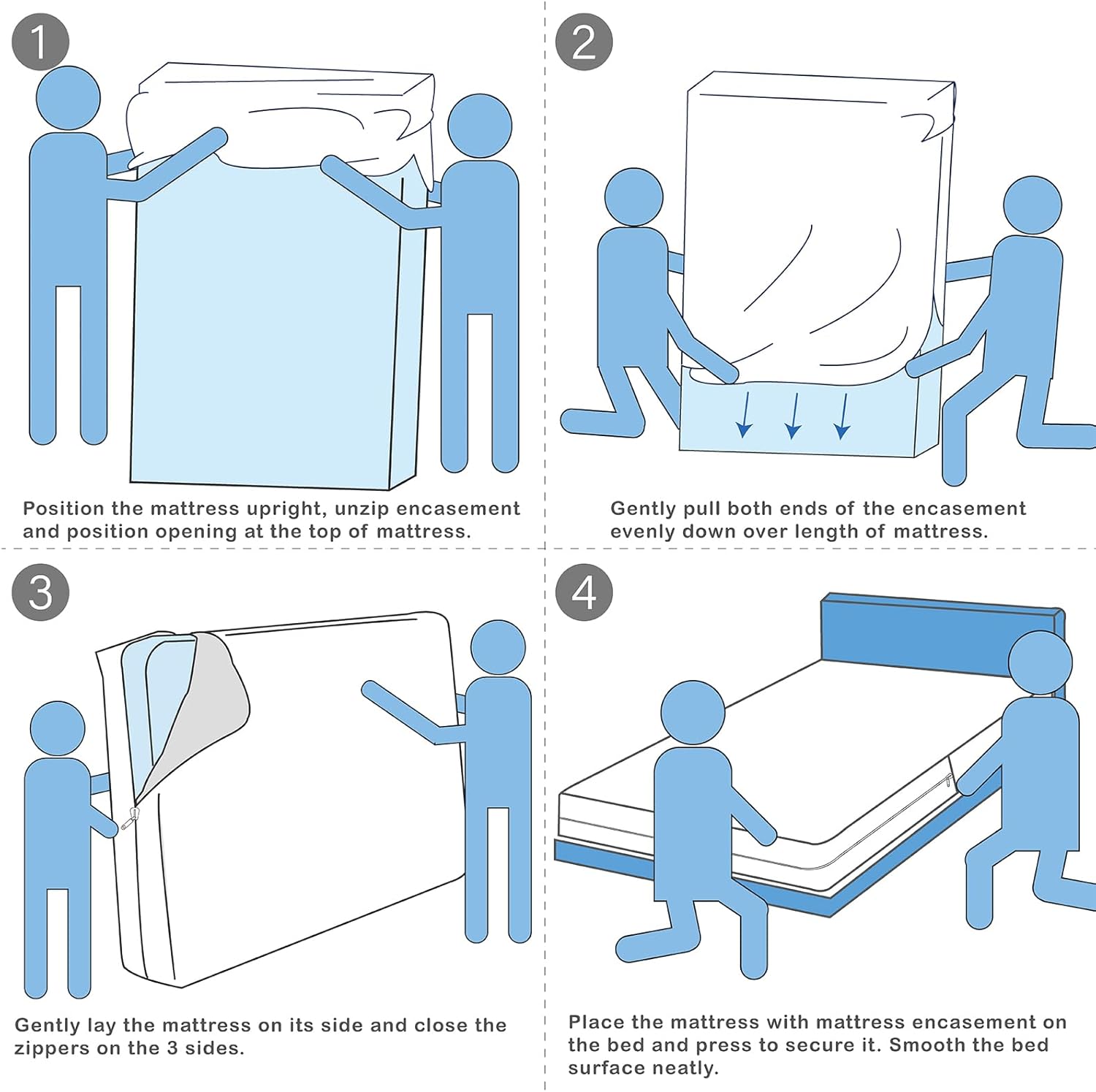 1

Position the mattress upright, unzip encasement and position opening at the top of mattress.

2

Gently pull both ends of the encasement evenly down over length of mattress.

3

Gently lay the mattress on its side and close the zippers on the 3 sides.

4

Place the mattress with mattress encasement on the bed and press to secure it. Smooth the bed surface neatly.