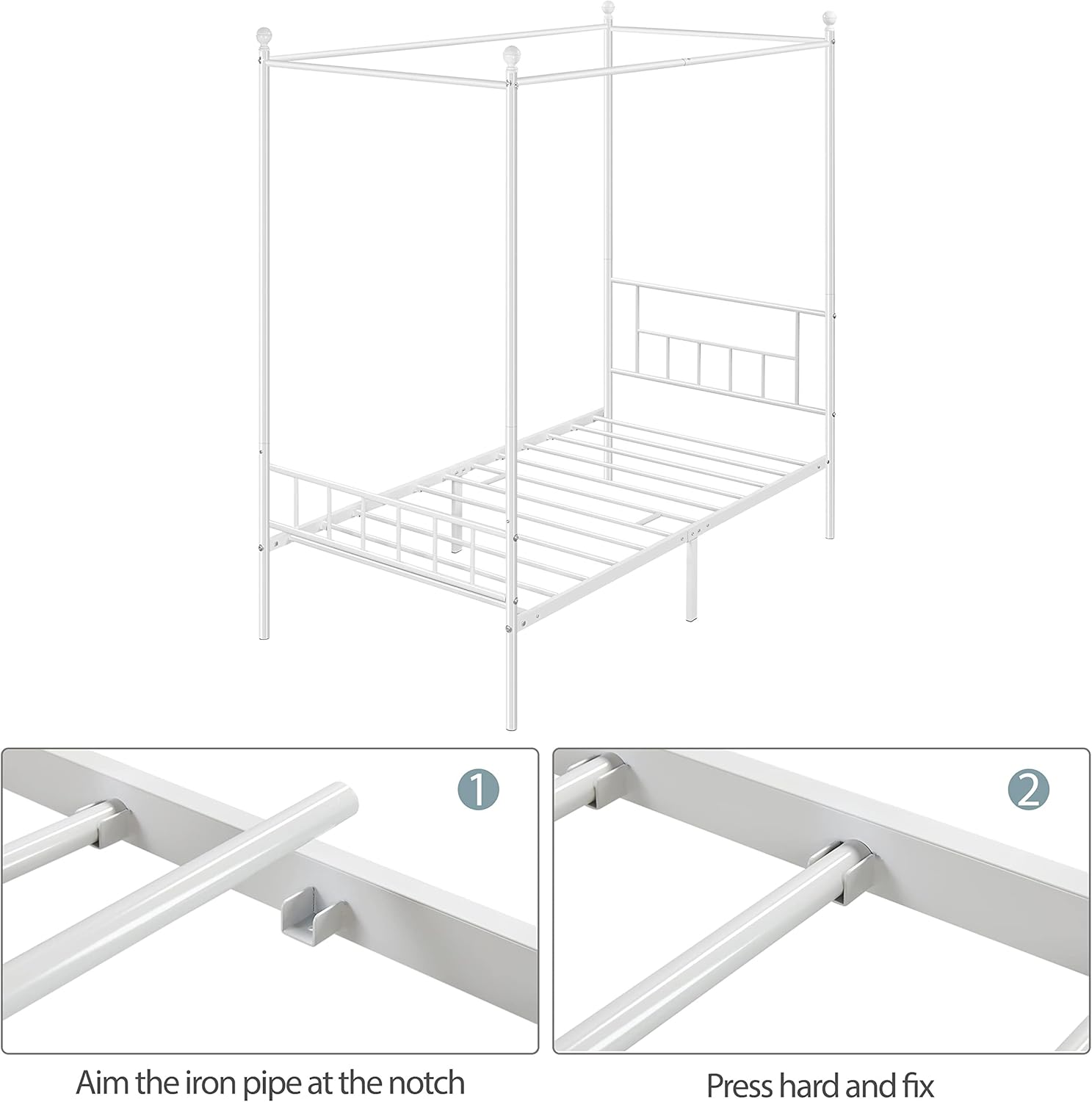 1

Aim the iron pipe at the notch

2

Press hard and fix