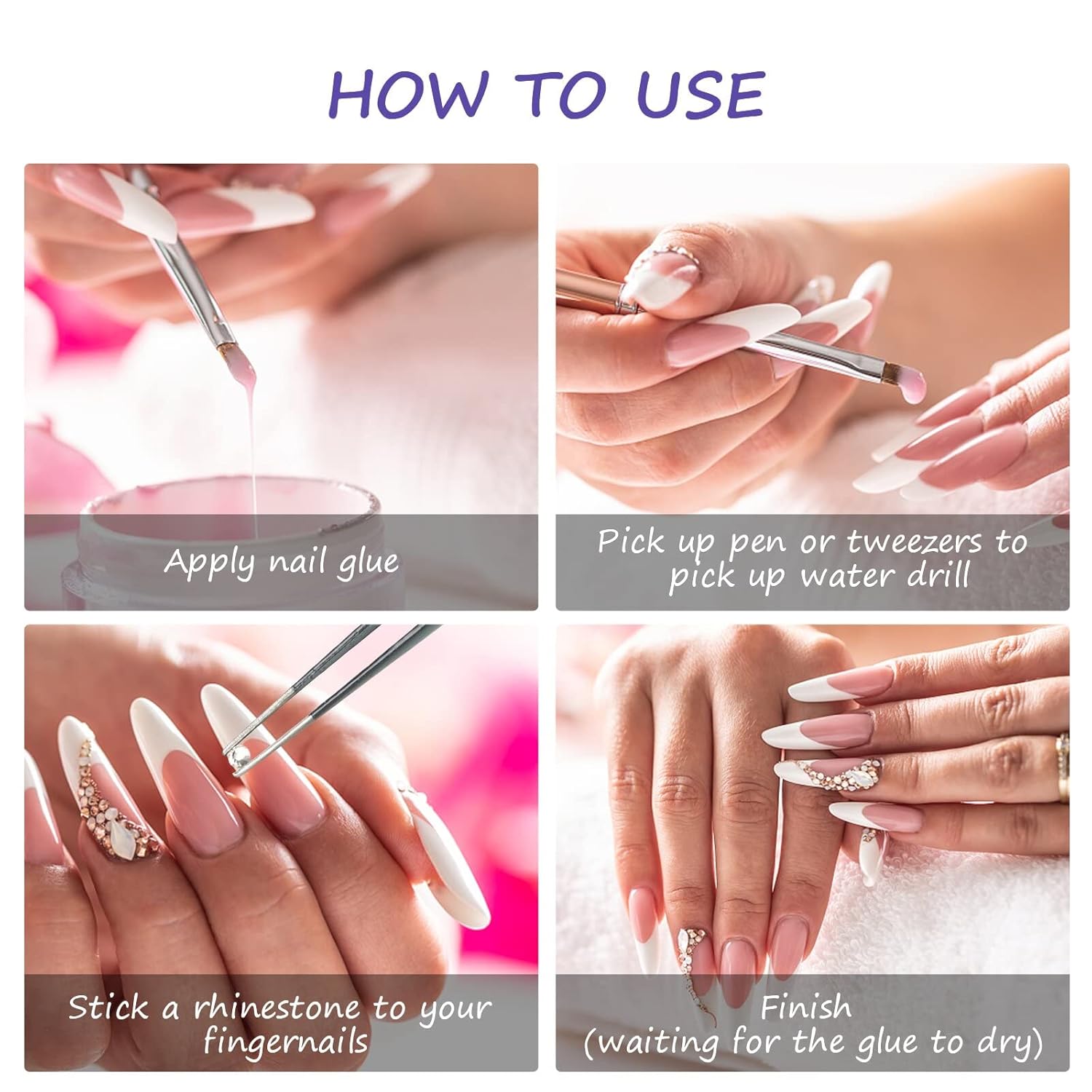 HOW TO USE

Apply nail glue

Pick up pen or tweezers to pick up water drill

Stick a rhinestone to your fingernails

Finish
(waiting for the glue to dry)