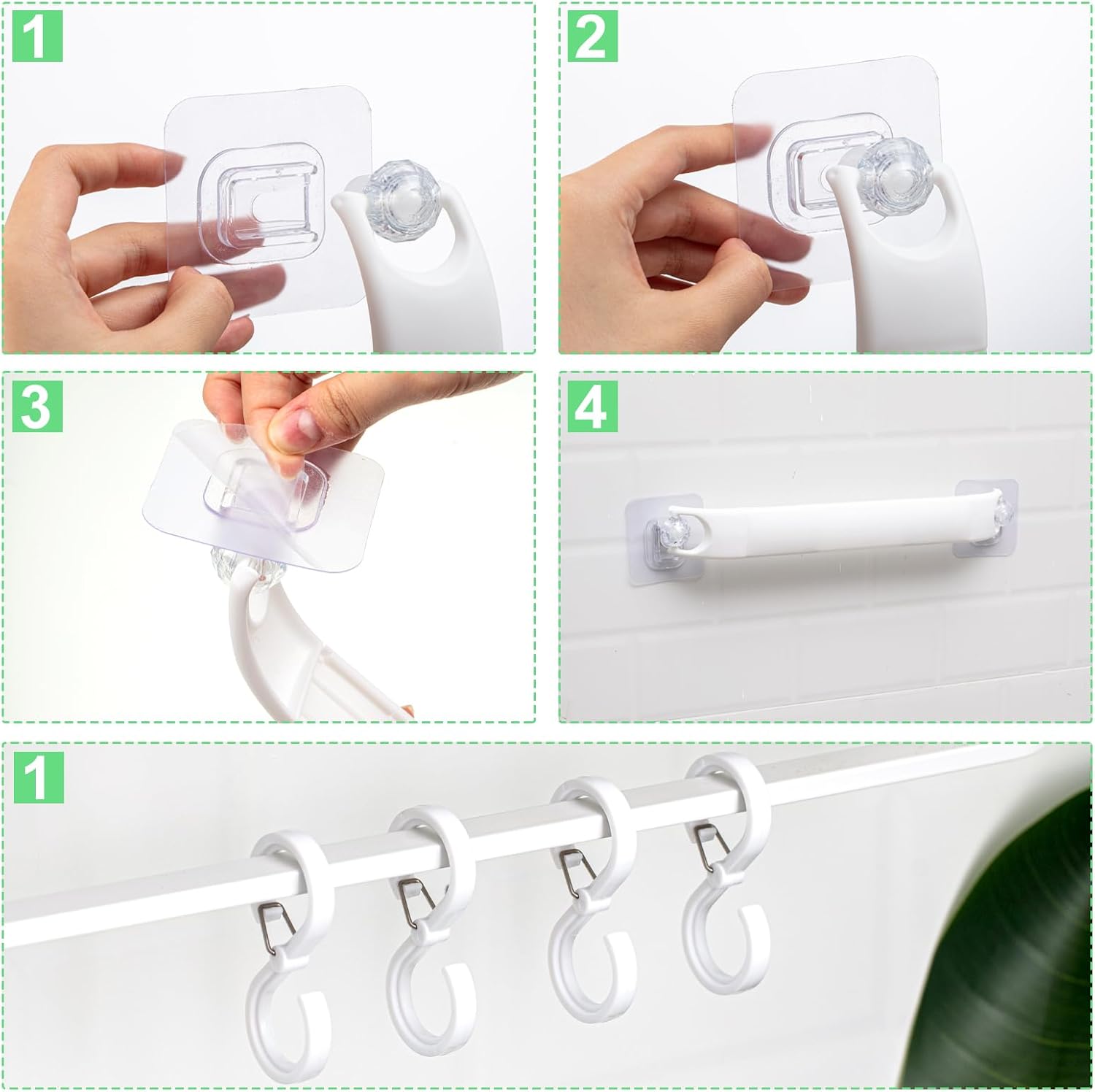 1

2

3

4

1