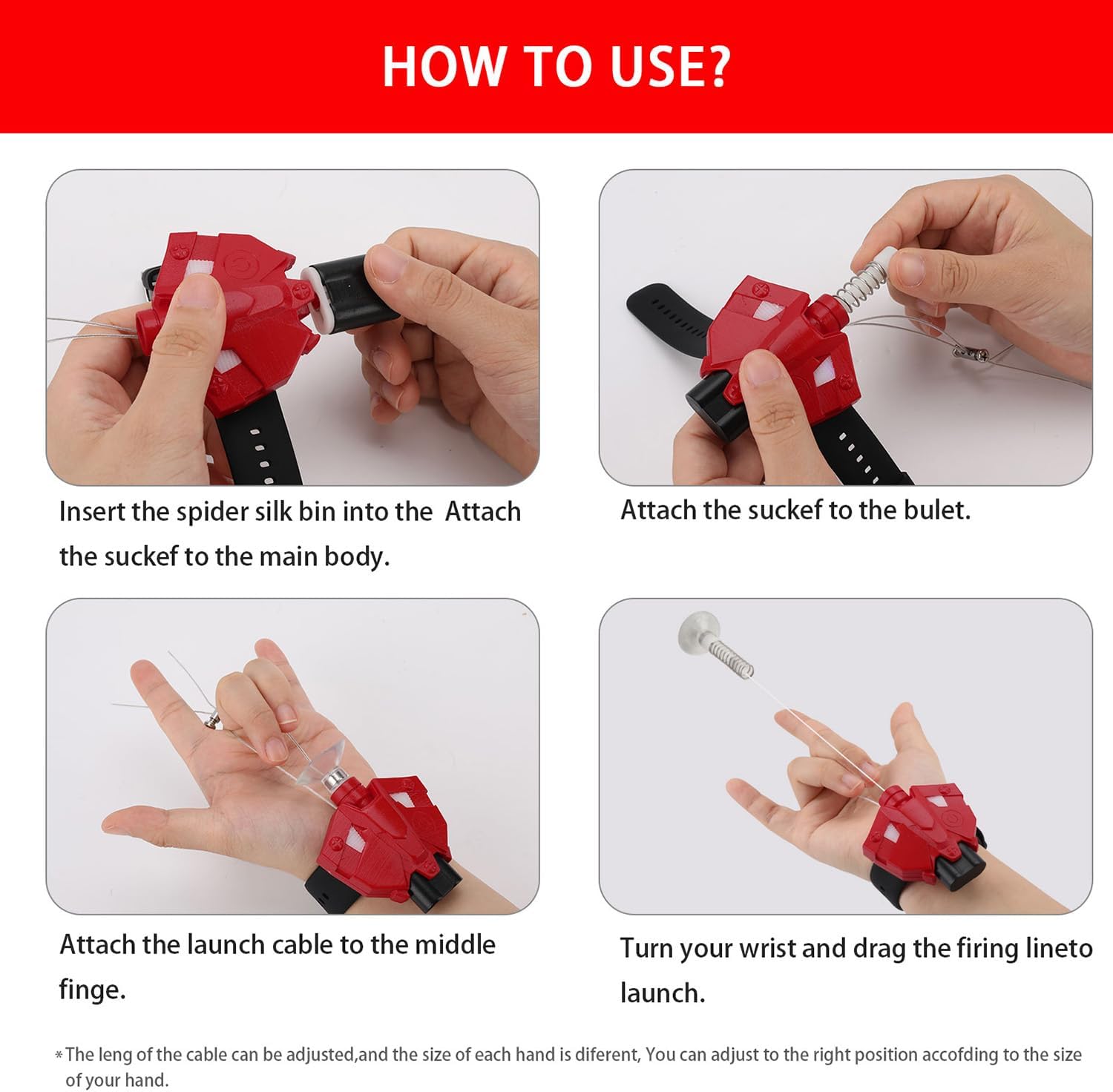 HOW TO USE?

Insert the spider silk bin into the Attach the suckef to the main body.

Attach the suckef to the bulet.

Attach the launch cable to the middle finge.

Turn your wrist and drag the firing lineto launch.

*The leng of the cable can be adjusted,and the size of each hand is diferent, You can adjust to the right position accofding to the size of your hand.