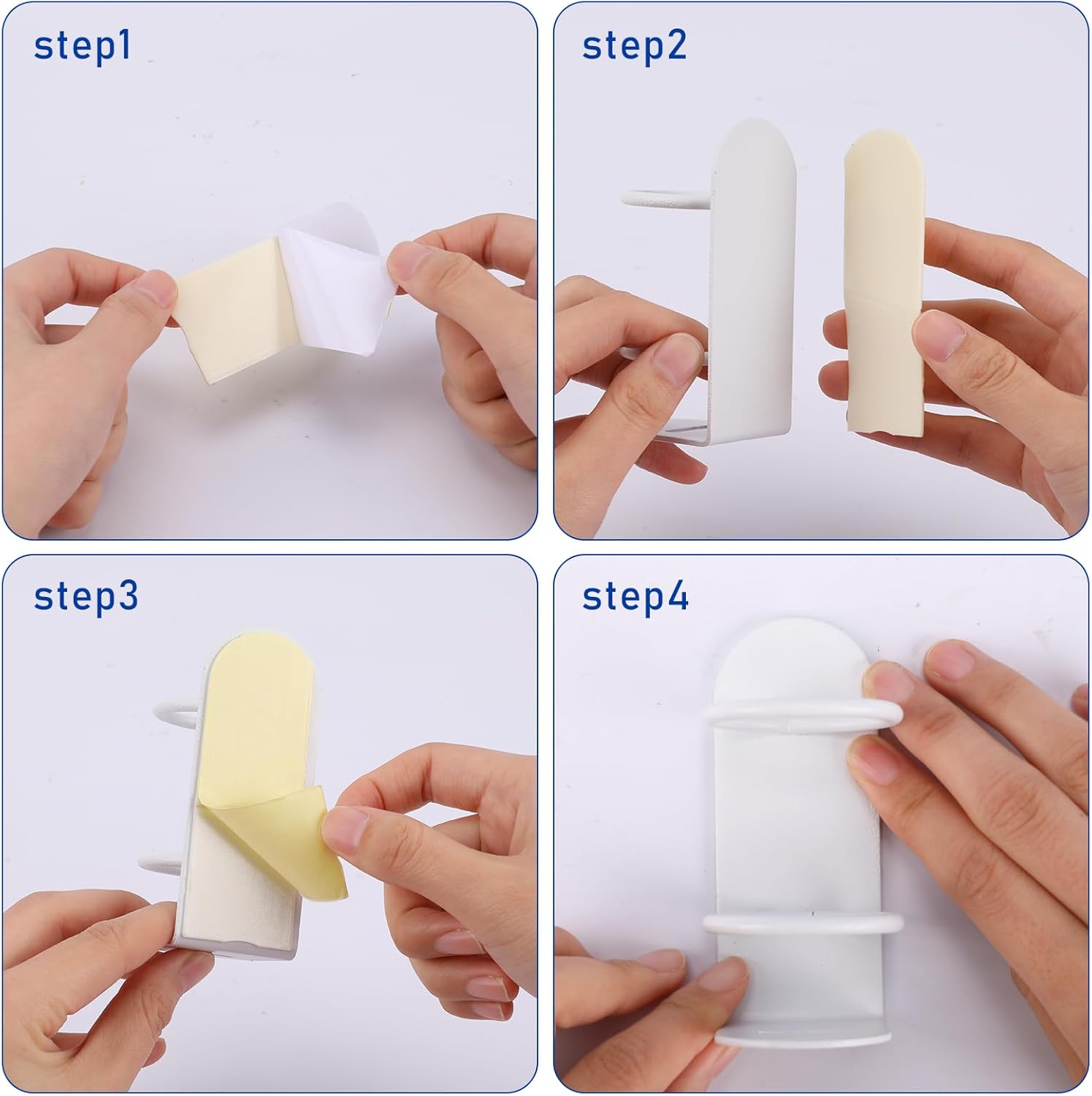 step1

step2

step3

step4