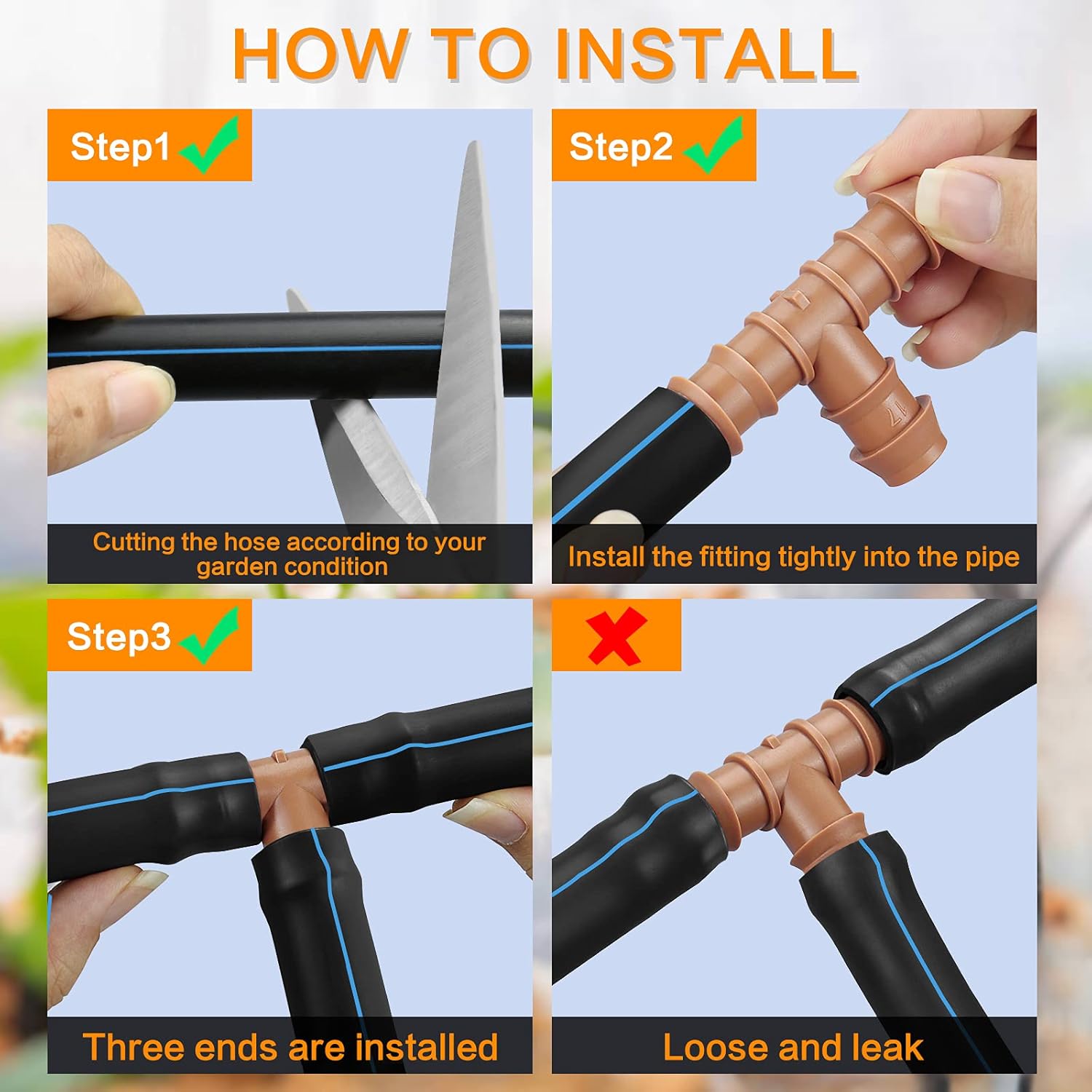 HOW TO INSTALL

Step1

Cutting the hose according to your garden condition

Step2

17

Install the fitting tightly into the pipe

Step3

Three ends are installed

Loose and leak