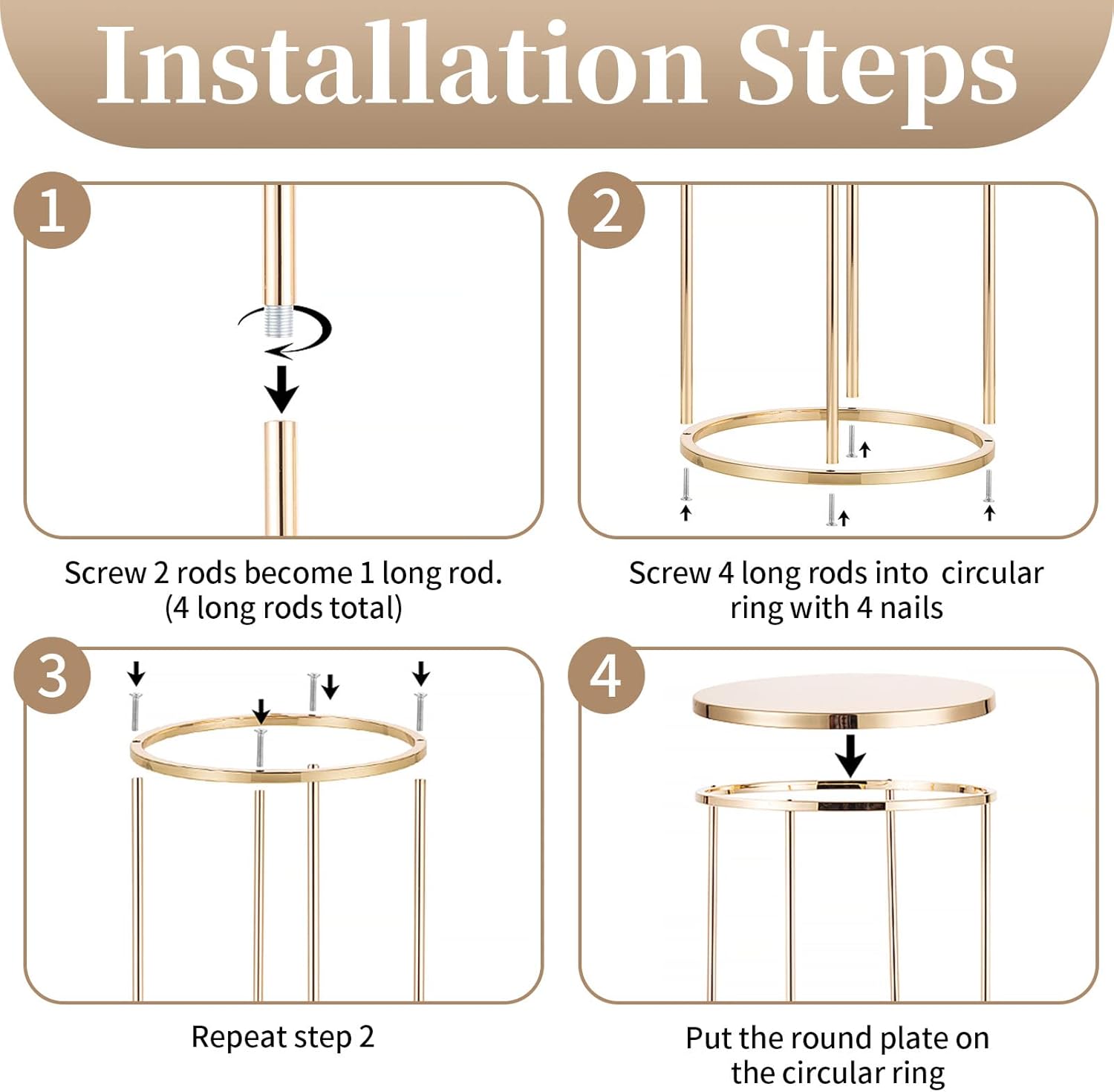 Installation Steps

1

Screw 2 rods become 1 long rod.
(4 long rods total)

2

Screw 4 long rods into circular ring with 4 nails

3

Repeat step 2

4

Put the round plate on the circular ring