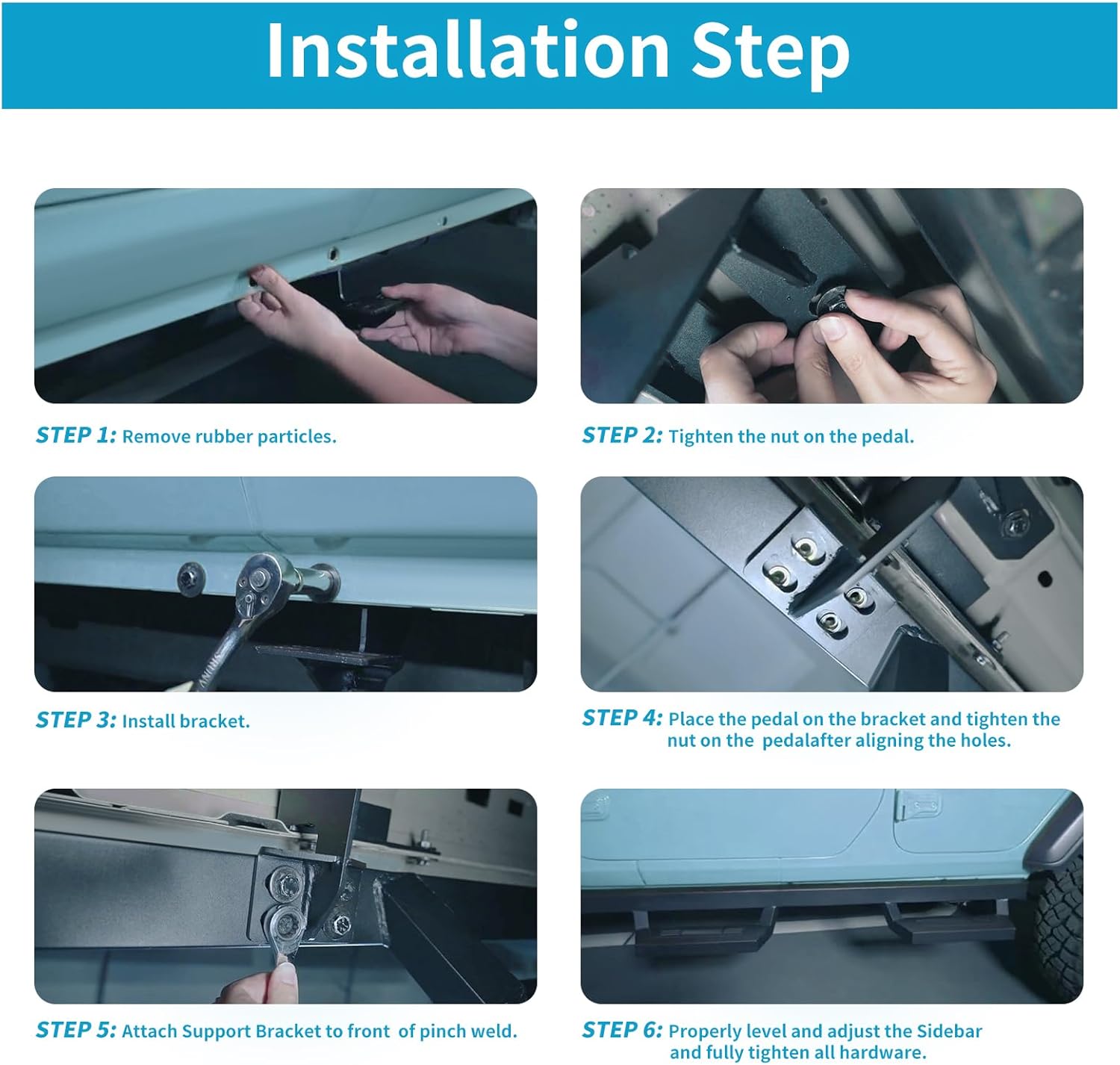 Installation Step

STEP 1: Remove rubber particles.

STEP 2: Tighten the nut on the pedal.

STEP 3: Install bracket.

STEP 4: Place the pedal on the bracket and tighten the nut on the pedalafter aligning the holes.

STEP 5: Attach Support Bracket to front of pinch weld.

STEP 6: Properly level and adjust the Sidebar and fully tighten all hardware.