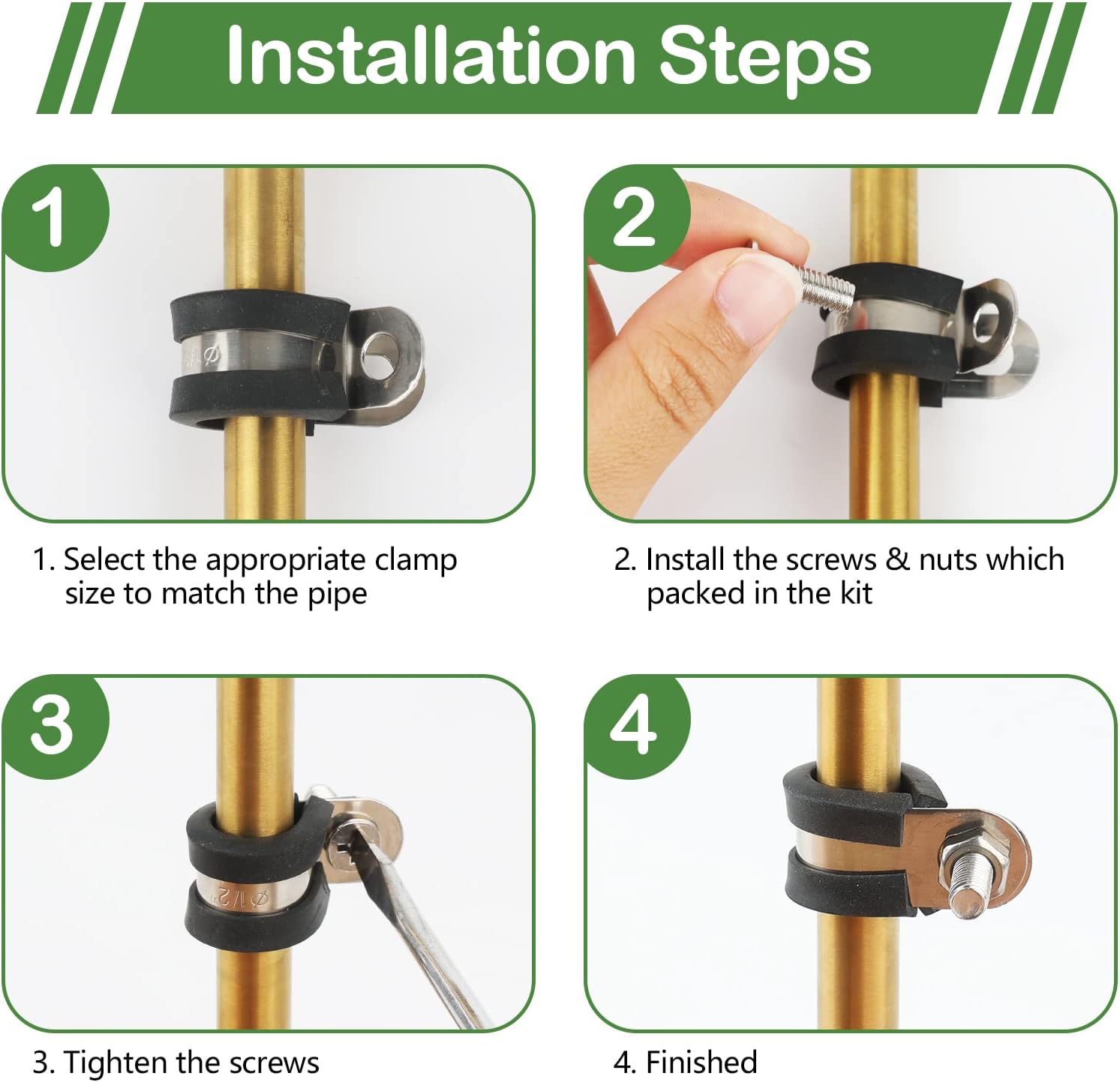 Installation Steps

1

2

1. Select the appropriate clamp size to match the pipe

2. Install the screws & nuts which packed in the kit

3

Ø1/2"

4

3. Tighten the screws

4. Finished