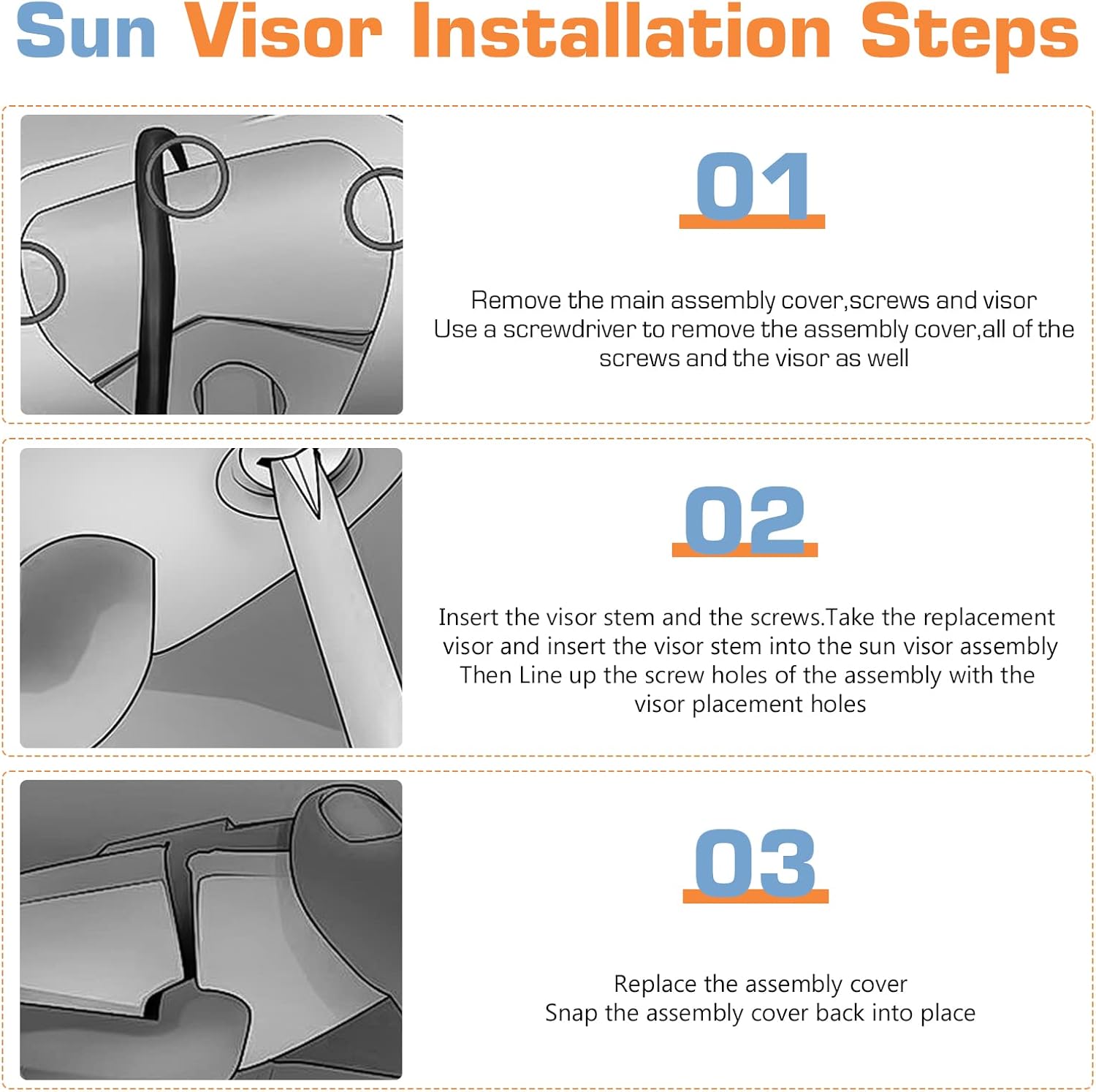 Sun Visor Installation Steps

01

Remove the main assembly cover,screws and visor
Use a screwdriver to remove the assembly cover,all of the screws and the visor as well

02

Insert the visor stem and the screws.Take the replacement visor and insert the visor stem into the sun visor assembly Then Line up the screw holes of the assembly with the visor placement holes

03

Replace the assembly cover
Snap the assembly cover back into place