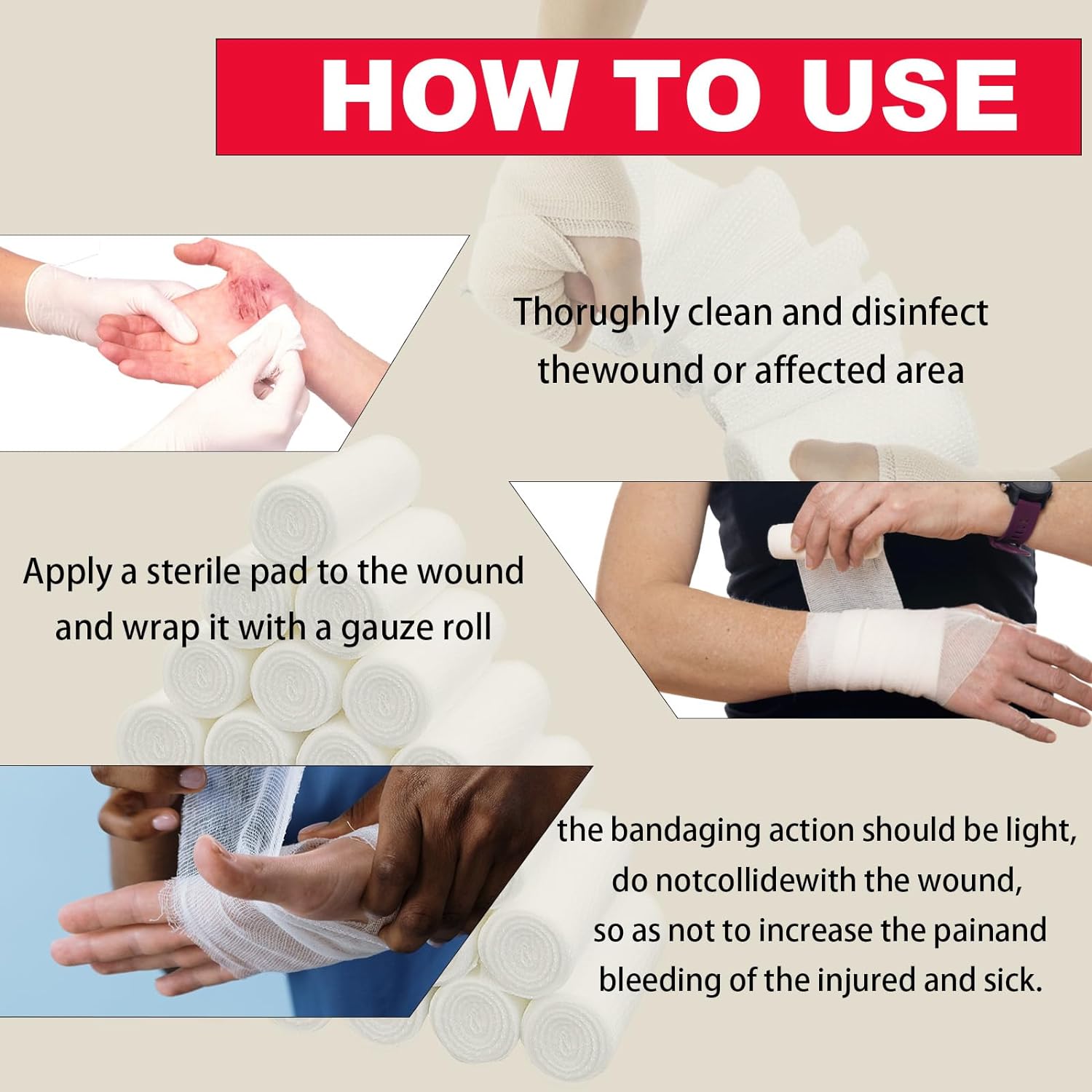 HOW TO USE

Thorughly clean and disinfect thewound or affected area

Apply a sterile pad to the wound and wrap it with a gauze roll

the bandaging action should be light, do notcollidewith the wound, so as not to increase the painand bleeding of the injured and sick.