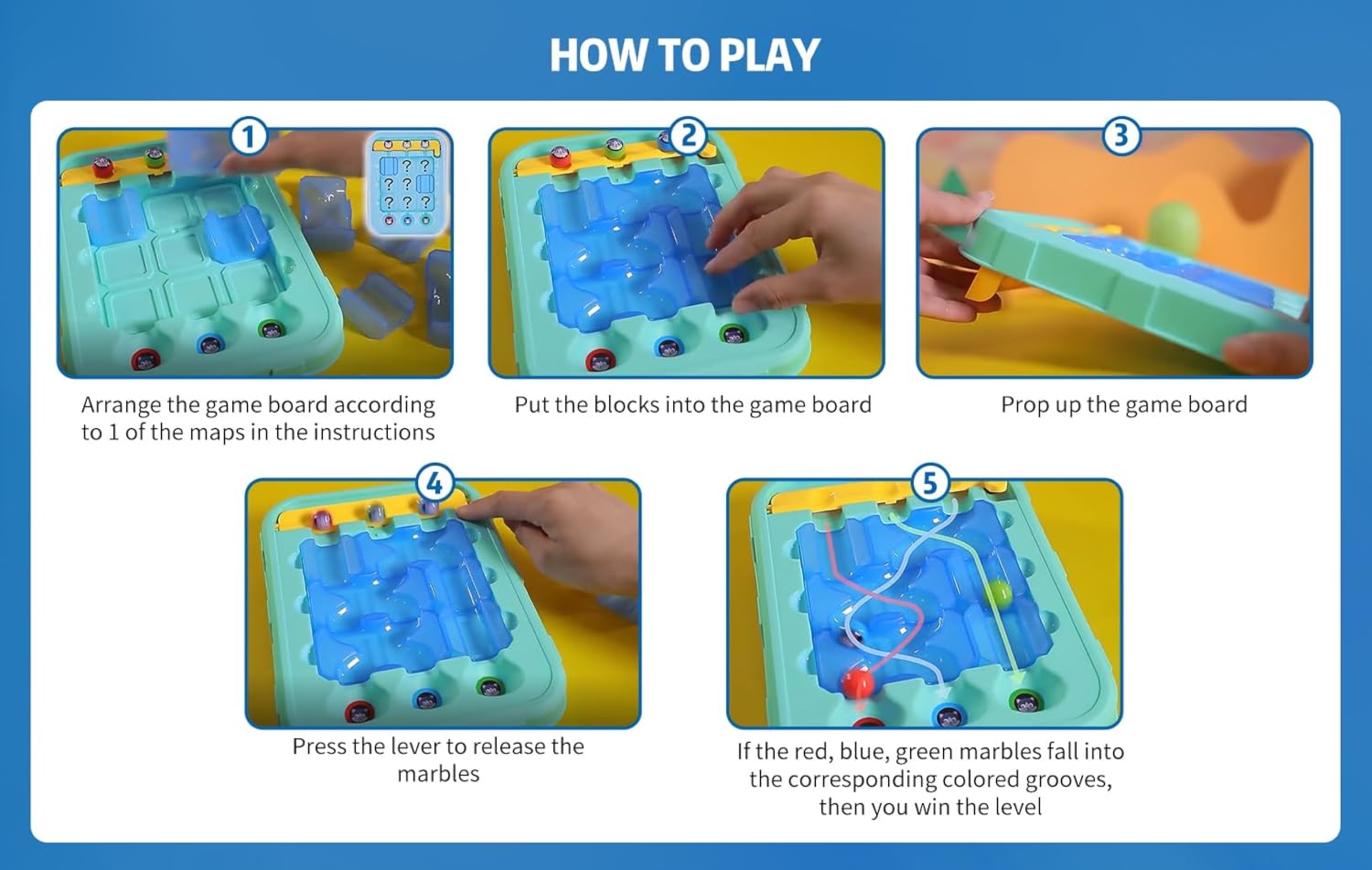 HOW TO PLAY

1

? ?
? ?
? ? ?

Arrange the game board according to 1 of the maps in the instructions

2

Put the blocks into the game board

3

Prop up the game board

4

Press the lever to release the marbles

5

If the red, blue, green marbles fall into the corresponding colored grooves, then you win the level