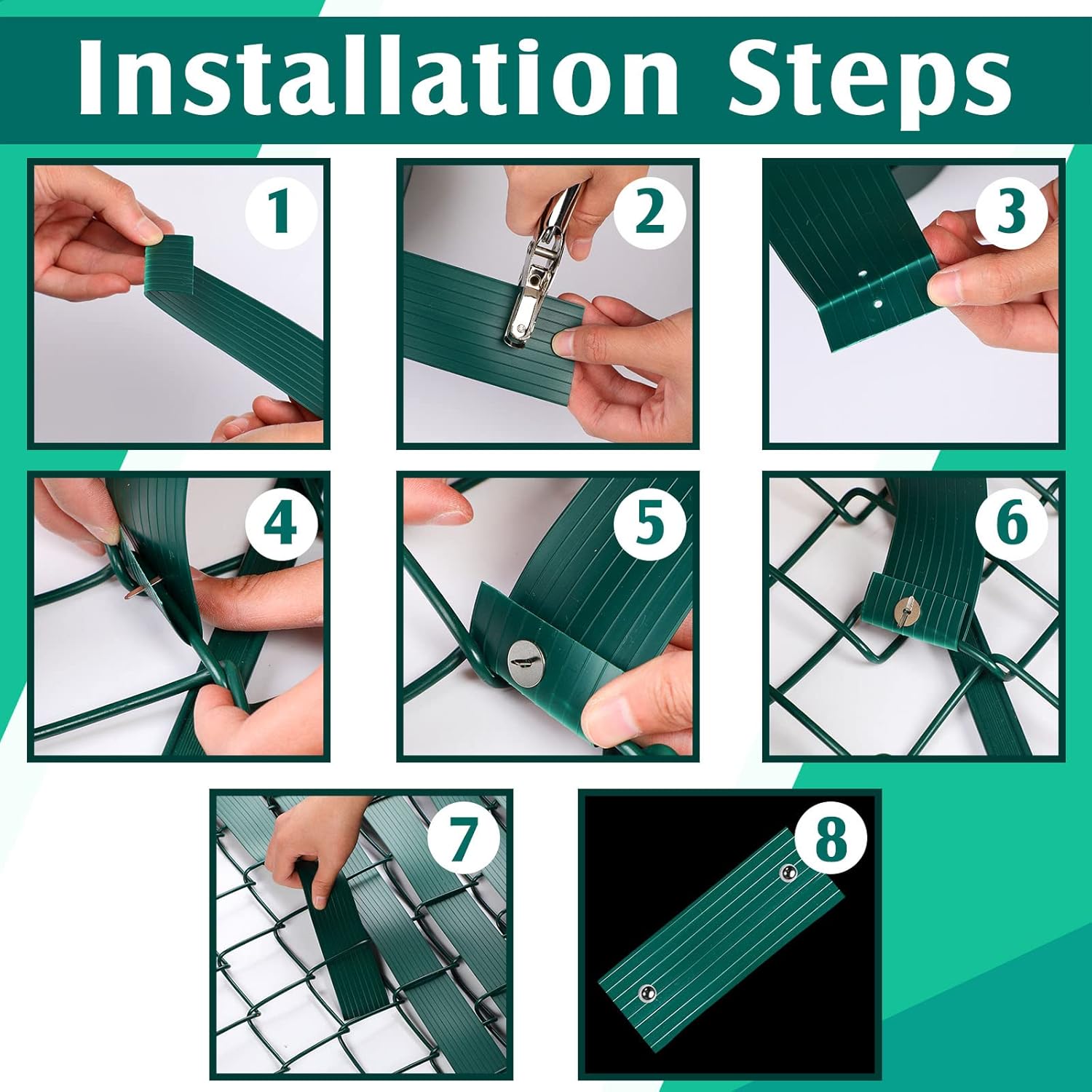 Installation Steps

1

2

3

4

5

6

7

8