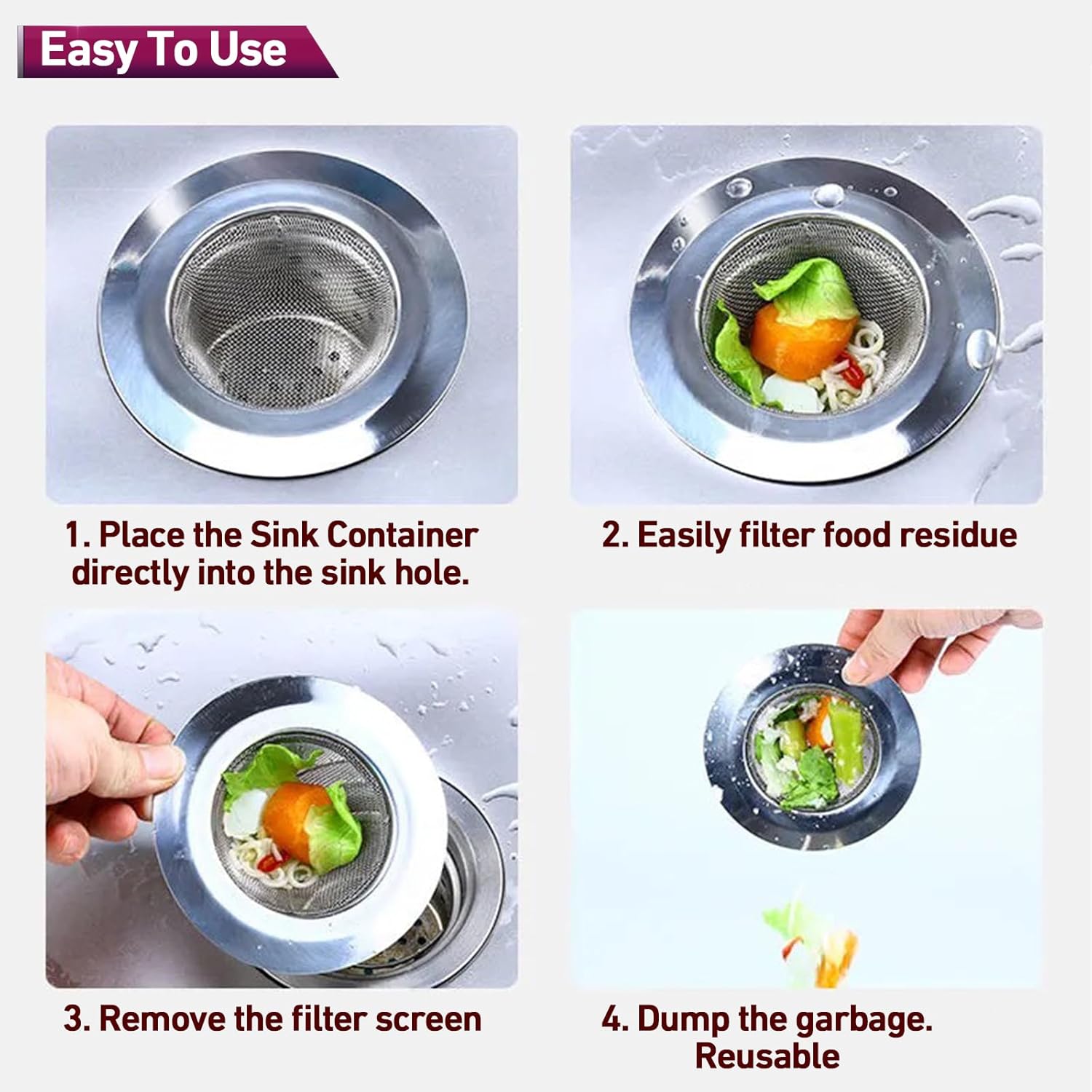 Easy To Use

1. Place the Sink Container directly into the sink hole.

2. Easily filter food residue

3. Remove the filter screen

4. Dump the garbage. Reusable