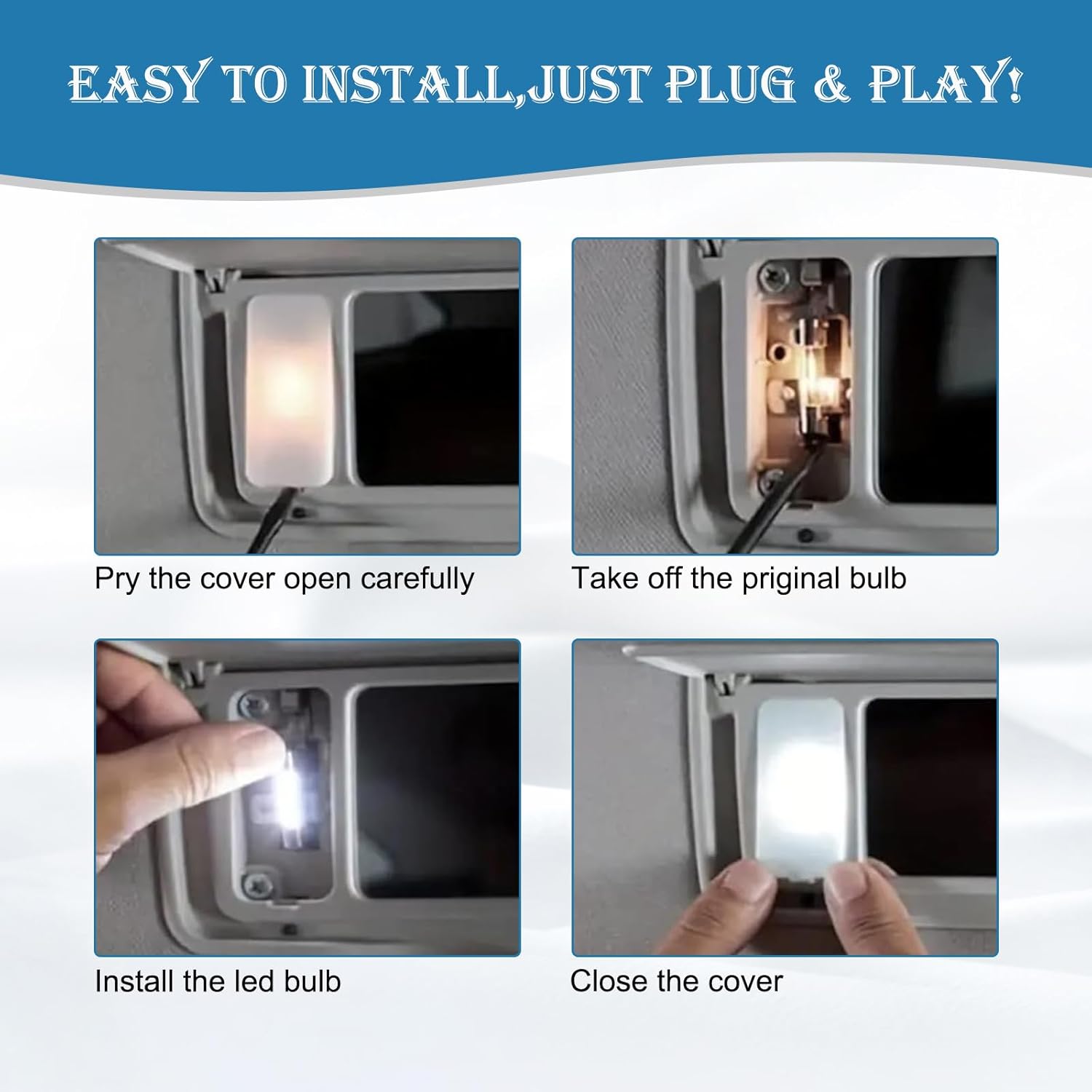 EASY TO INSTALL,JUST PLUG & PLAY!

Pry the cover open carefully

Take off the priginal bulb

Install the led bulb

Close the cover