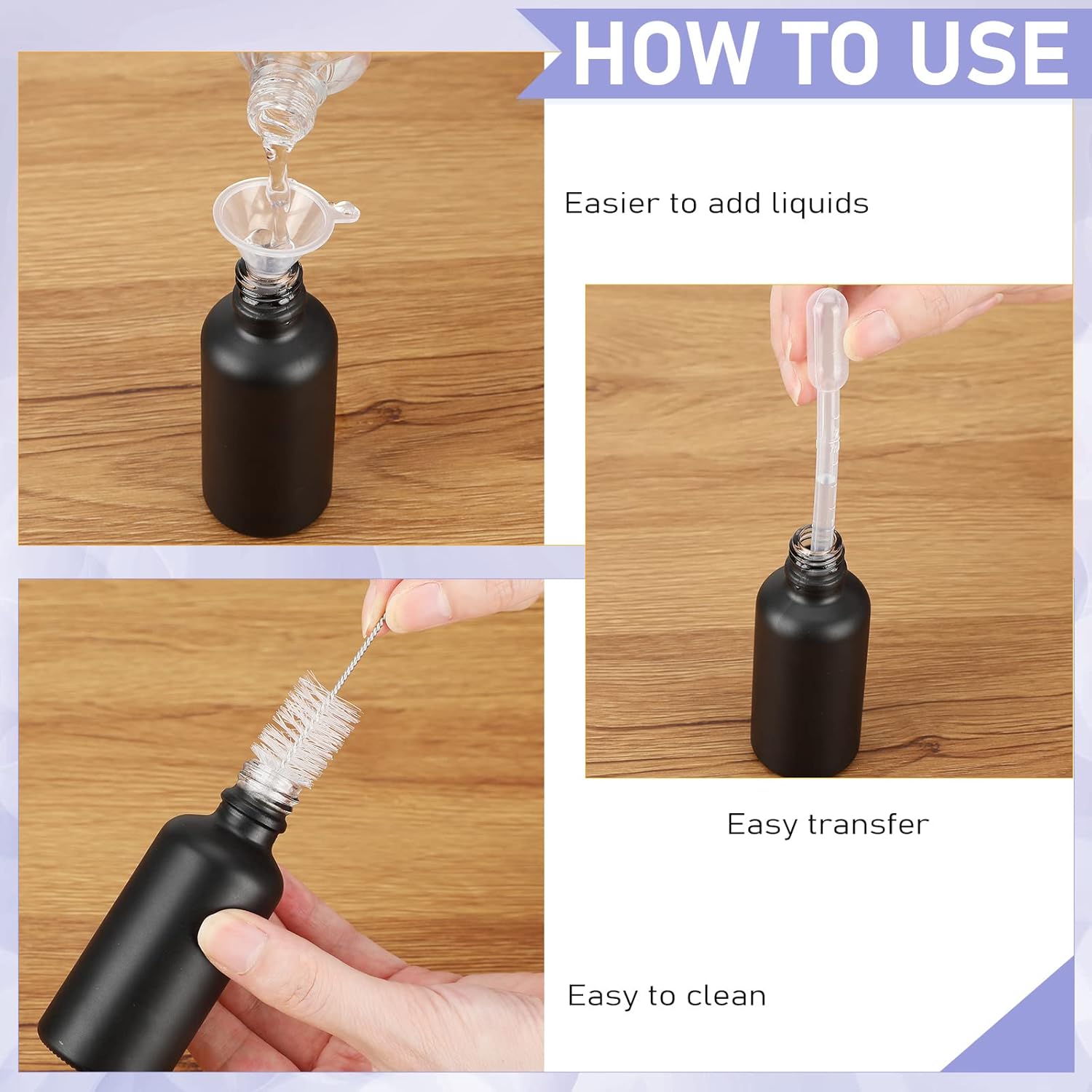 HOW TO USE

Easier to add liquids

Easy transfer

Easy to clean