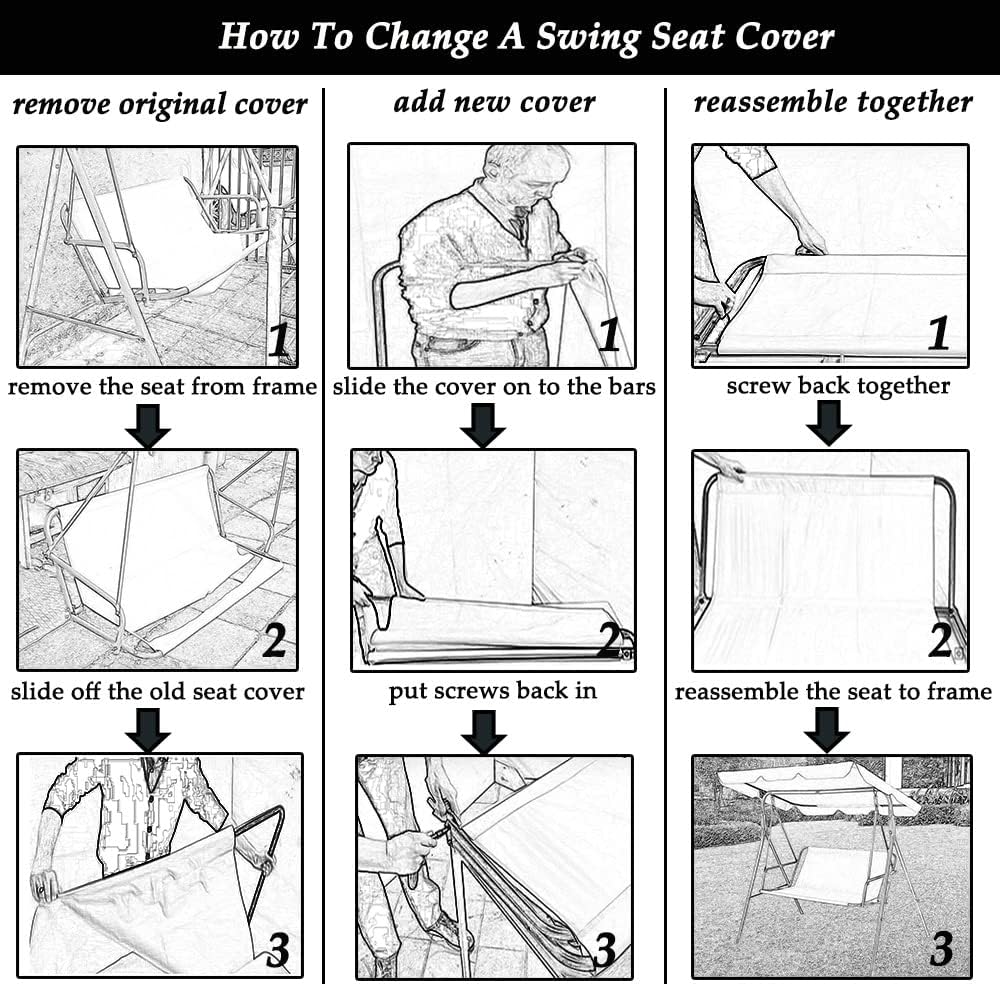 How To Change A Swing Seat Cover

remove original cover

1

remove the seat from frame

2

slide off the old seat cover

3

add new cover

1

slide the cover on to the bars

2

put screws back in

3

reassemble together

1

screw back together

2

reassemble the seat to frame

3