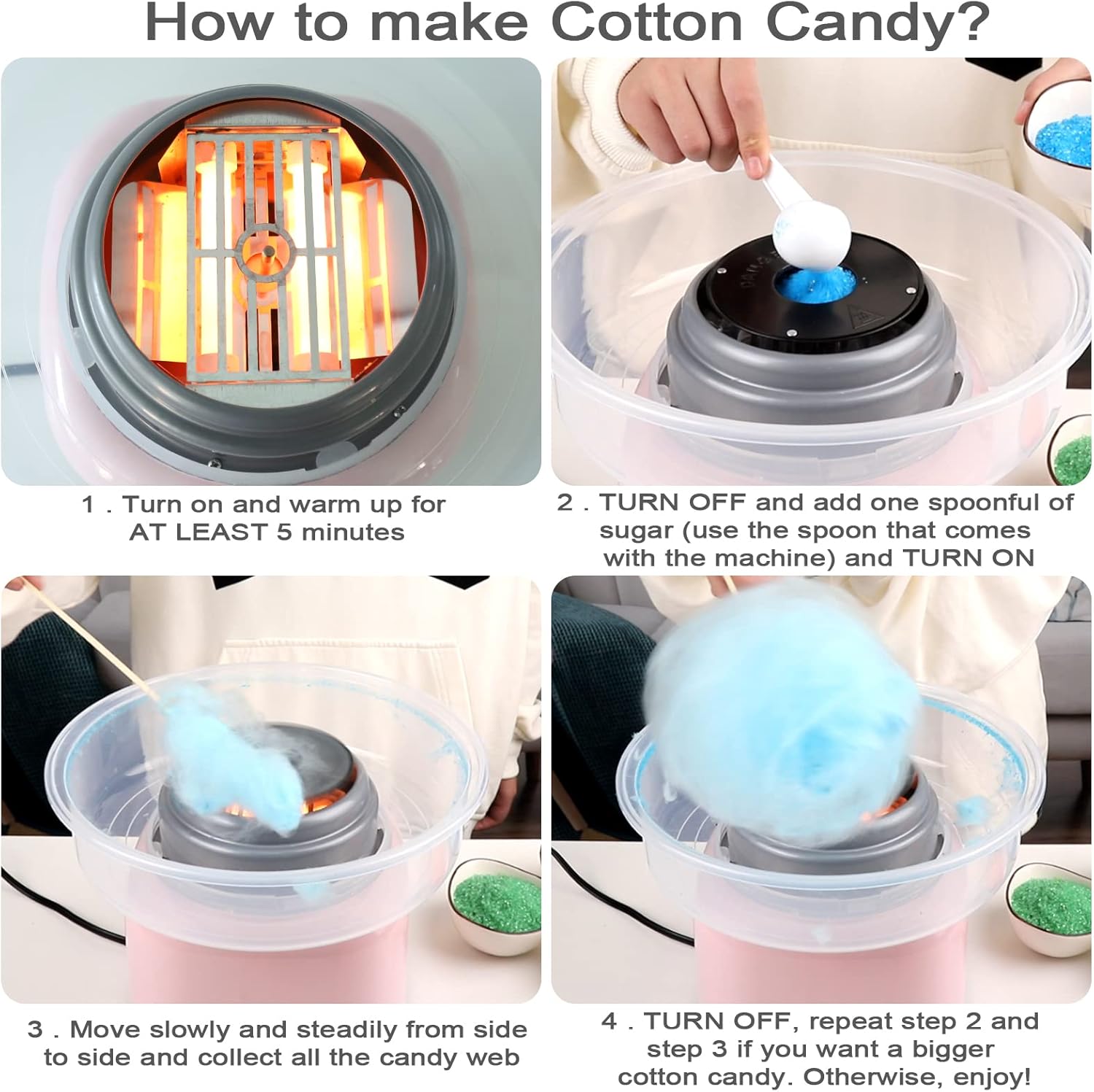 How to make Cotton Candy?

1 . Turn on and warm up for AT LEAST 5 minutes

2 . TURN OFF and add one spoonful of sugar (use the spoon that comes with the machine) and TURN ON

3 . Move slowly and steadily from side to side and collect all the candy web

4 . TURN OFF, repeat step 2 and step 3 if you want a bigger cotton candy. Otherwise, enjoy!