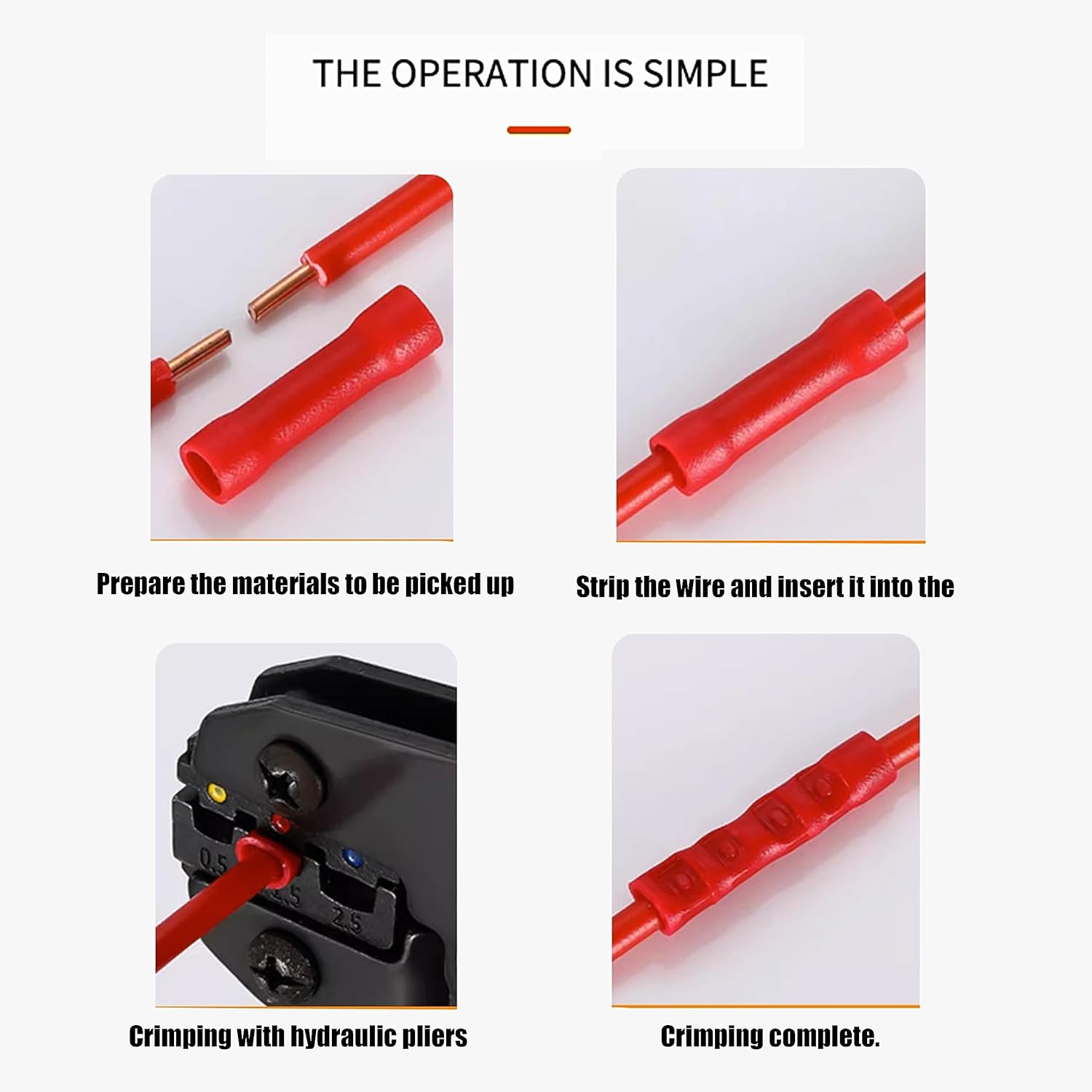 THE OPERATION IS SIMPLE

Prepare the materials to be picked up

Strip the wire and insert it into the

0.5
1.5
2.5

Crimping with hydraulic pliers

Crimping complete.