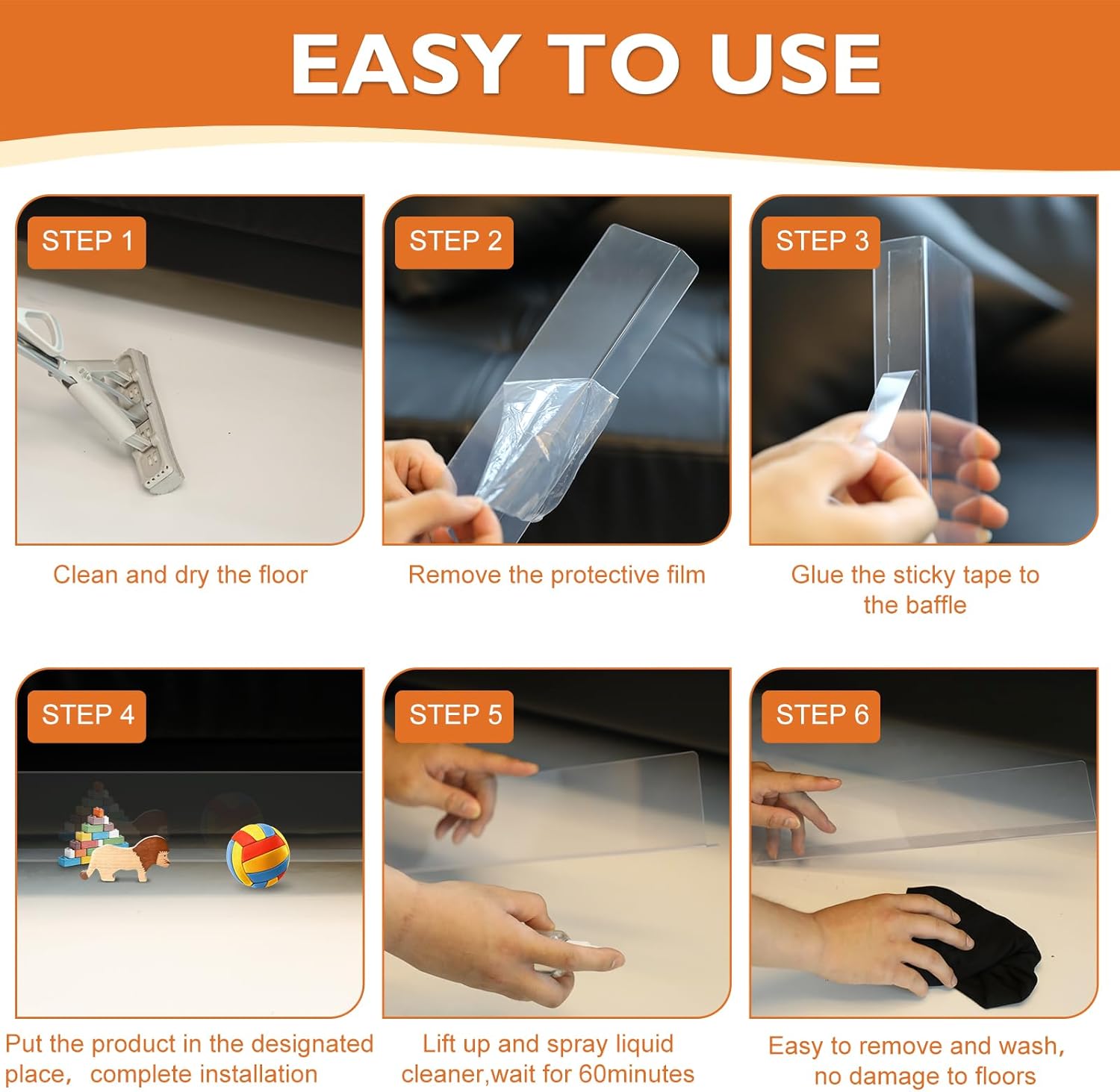 EASY TO USE

STEP 1

Clean and dry the floor

STEP 2

Remove the protective film

STEP 3

Glue the sticky tape to the baffle

STEP 4

Put the product in the designated place， complete installation

STEP 5

Lift up and spray liquid cleaner,wait for 60minutes

STEP 6

Easy to remove and wash, no damage to floors