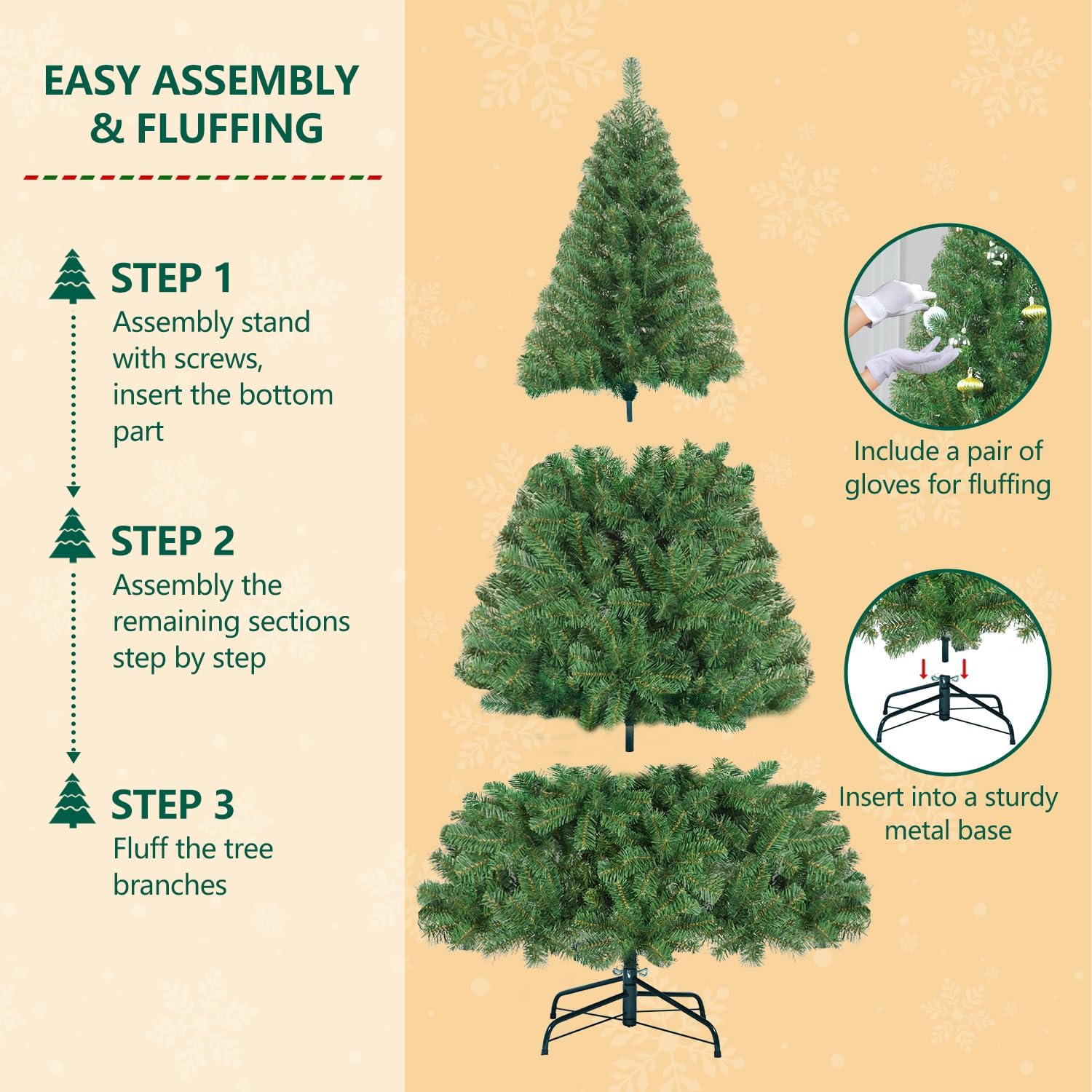 EASY ASSEMBLY & FLUFFING

STEP 1
Assembly stand with screws, insert the bottom part

STEP 2
Assembly the remaining sections step by step

STEP 3
Fluff the tree branches

Include a pair of gloves for fluffing

Insert into a sturdy metal base