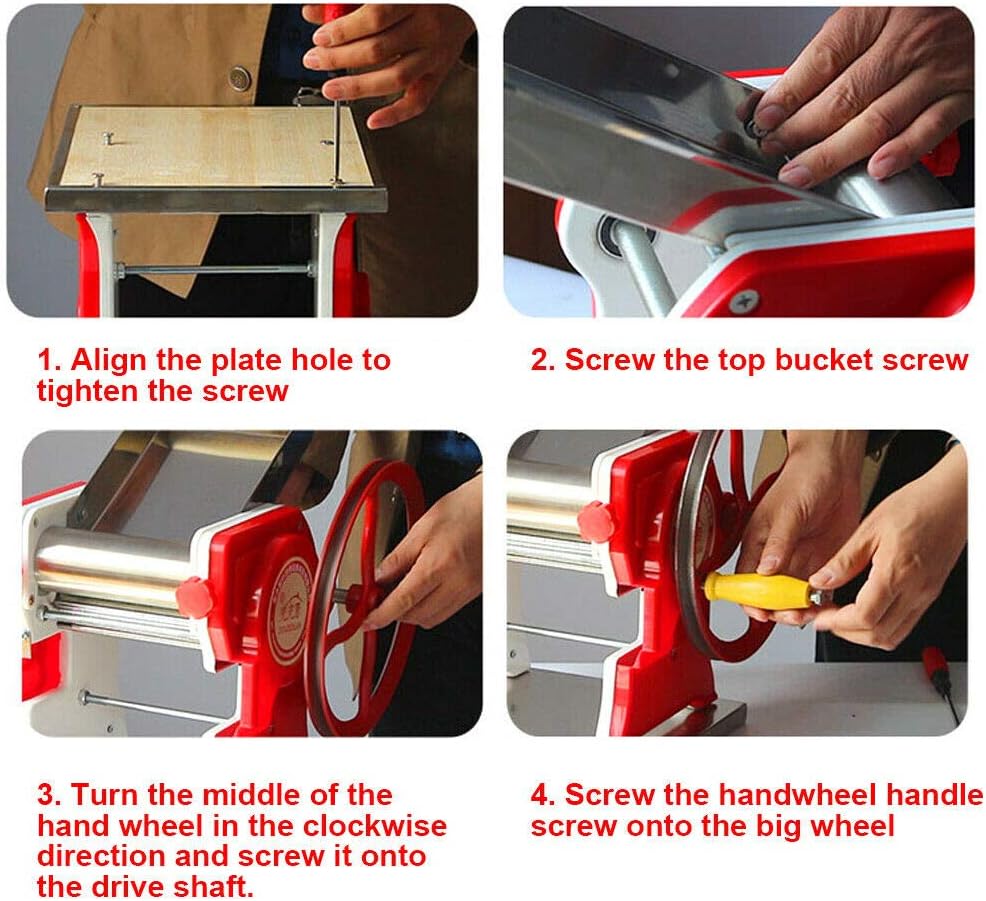 1. Align the plate hole to tighten the screw

2. Screw the top bucket screw

3. Turn the middle of the hand wheel in the clockwise direction and screw it onto the drive shaft.

4. Screw the handwheel handle screw onto the big wheel