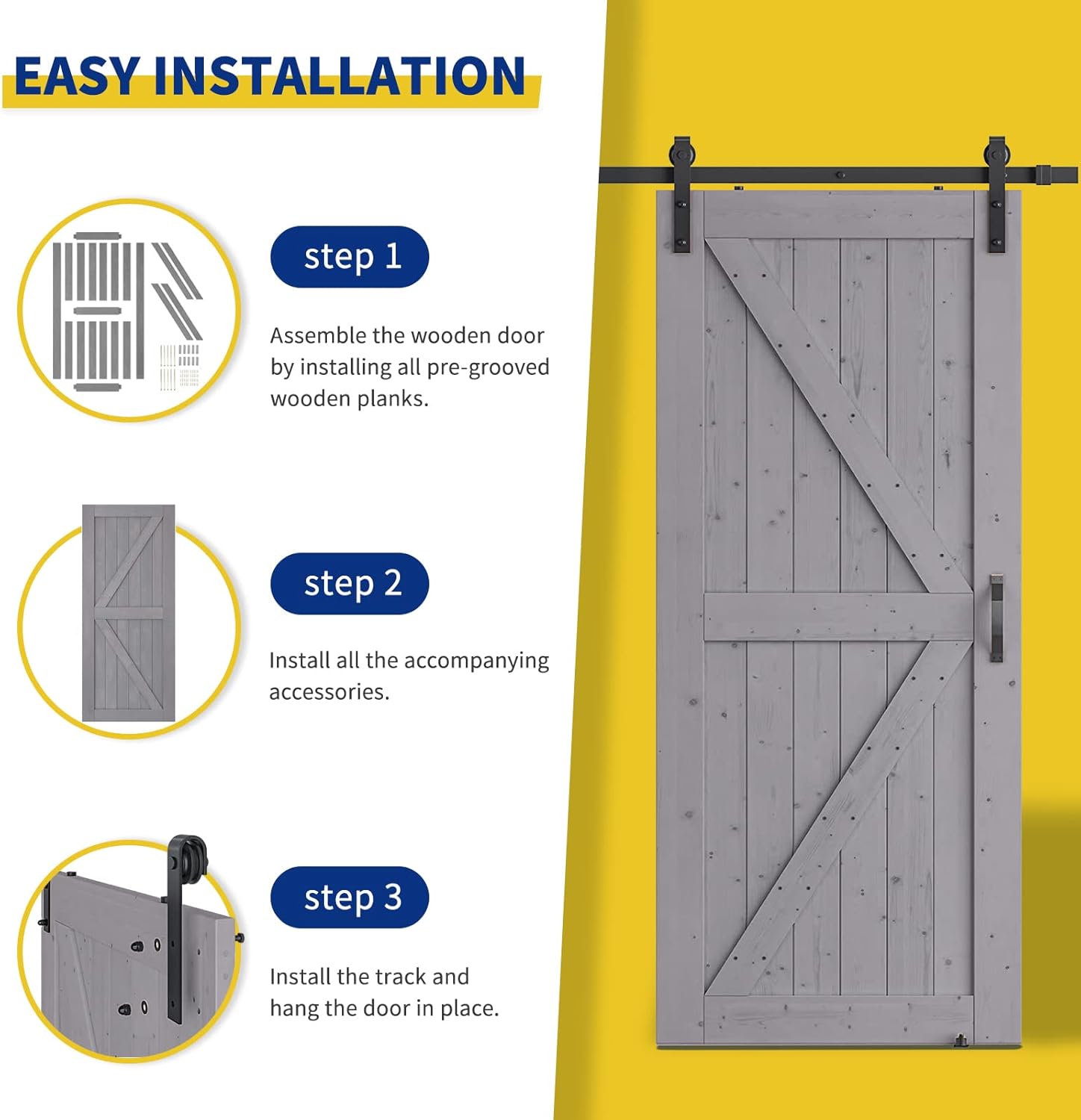 EASY INSTALLATION

step 1

Assemble the wooden door by installing all pre-grooved wooden planks.

step 2

Install all the accompanying accessories.

step 3

Install the track and hang the door in place.