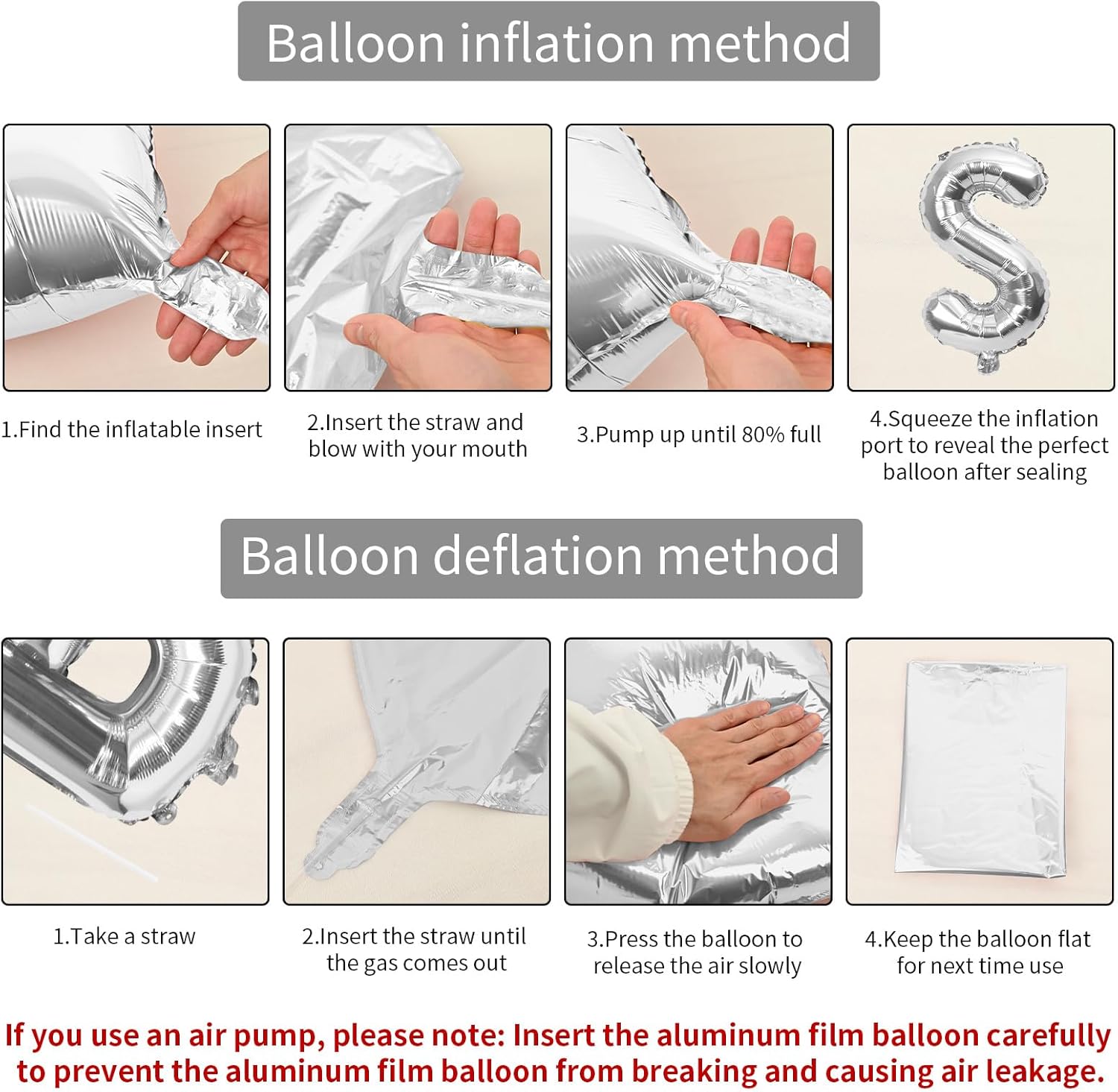 Balloon inflation method

1.Find the inflatable insert

2.Insert the straw and blow with your mouth

3.Pump up until 80% full

4.Squeeze the inflation port to reveal the perfect balloon after sealing

Balloon deflation method

1.Take a straw

2.Insert the straw until the gas comes out

3.Press the balloon to release the air slowly

4.Keep the balloon flat for next time use

If you use an air pump, please note: Insert the aluminum film balloon carefully to prevent the aluminum film balloon from breaking and causing air leakage.