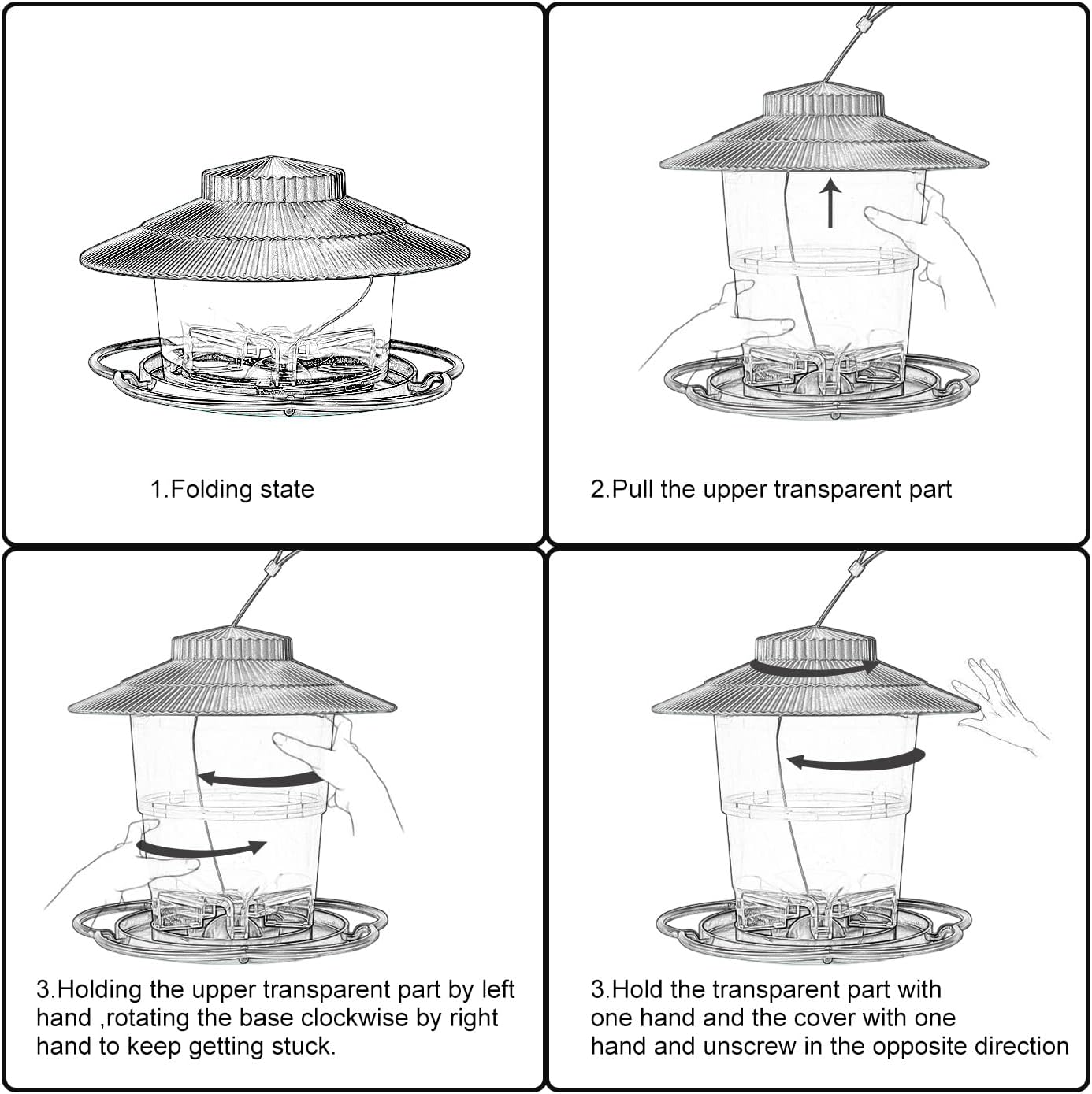 1.Folding state

2.Pull the upper transparent part

3.Holding the upper transparent part by left hand ,rotating the base clockwise by right hand to keep getting stuck.

3.Hold the transparent part with one hand and the cover with one hand and unscrew in the opposite direction