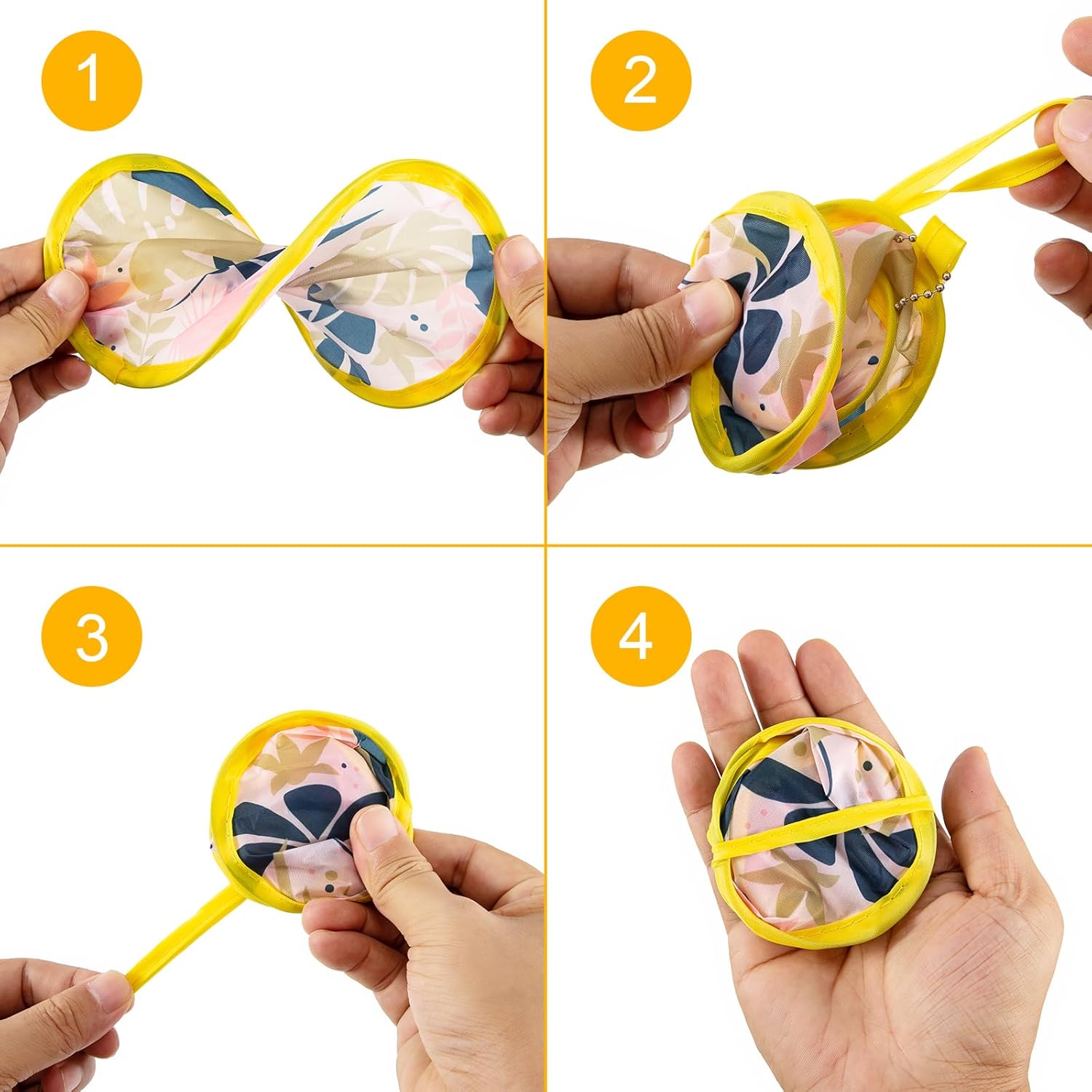 1

2

3

4