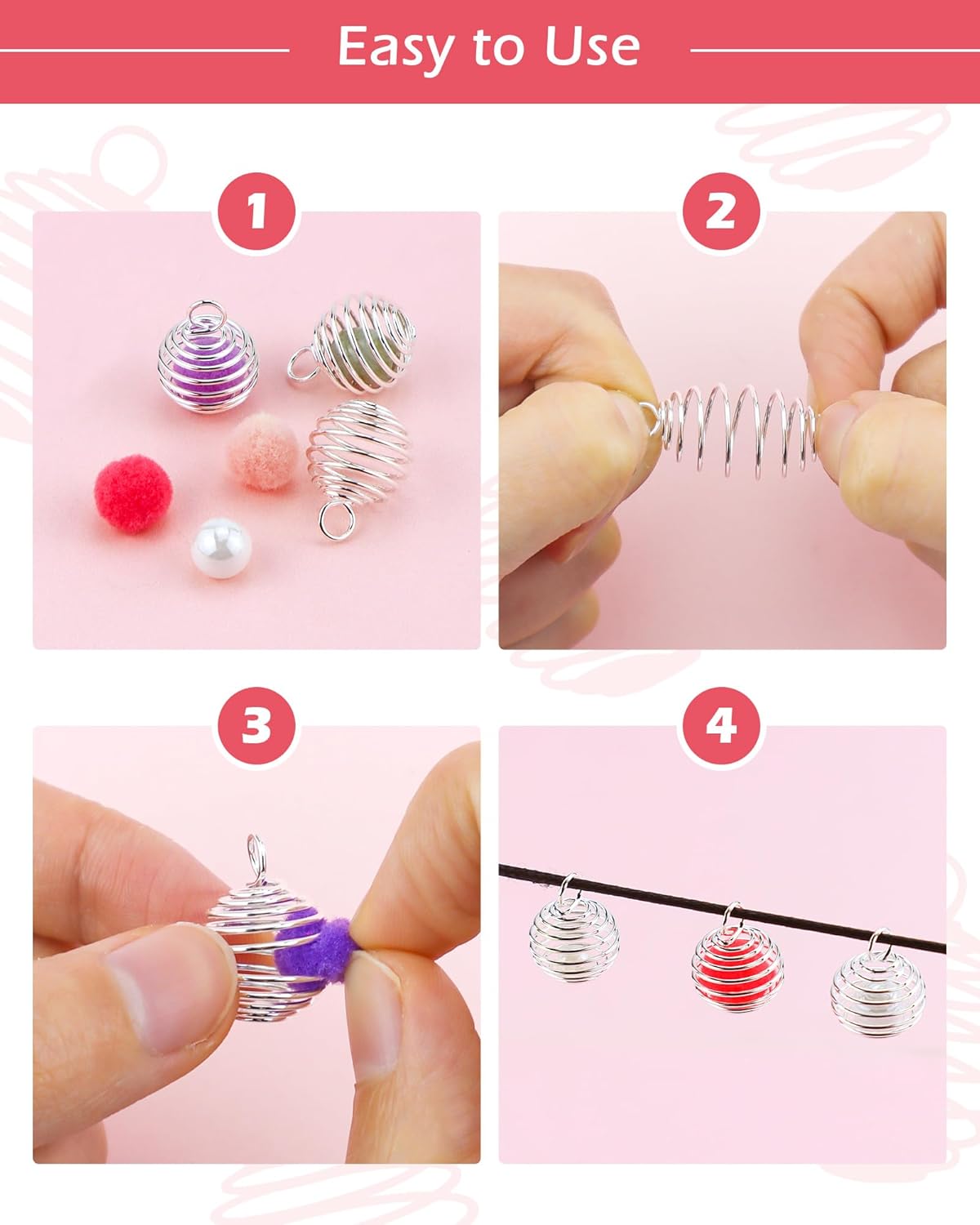 Easy to Use

1

2

3

4