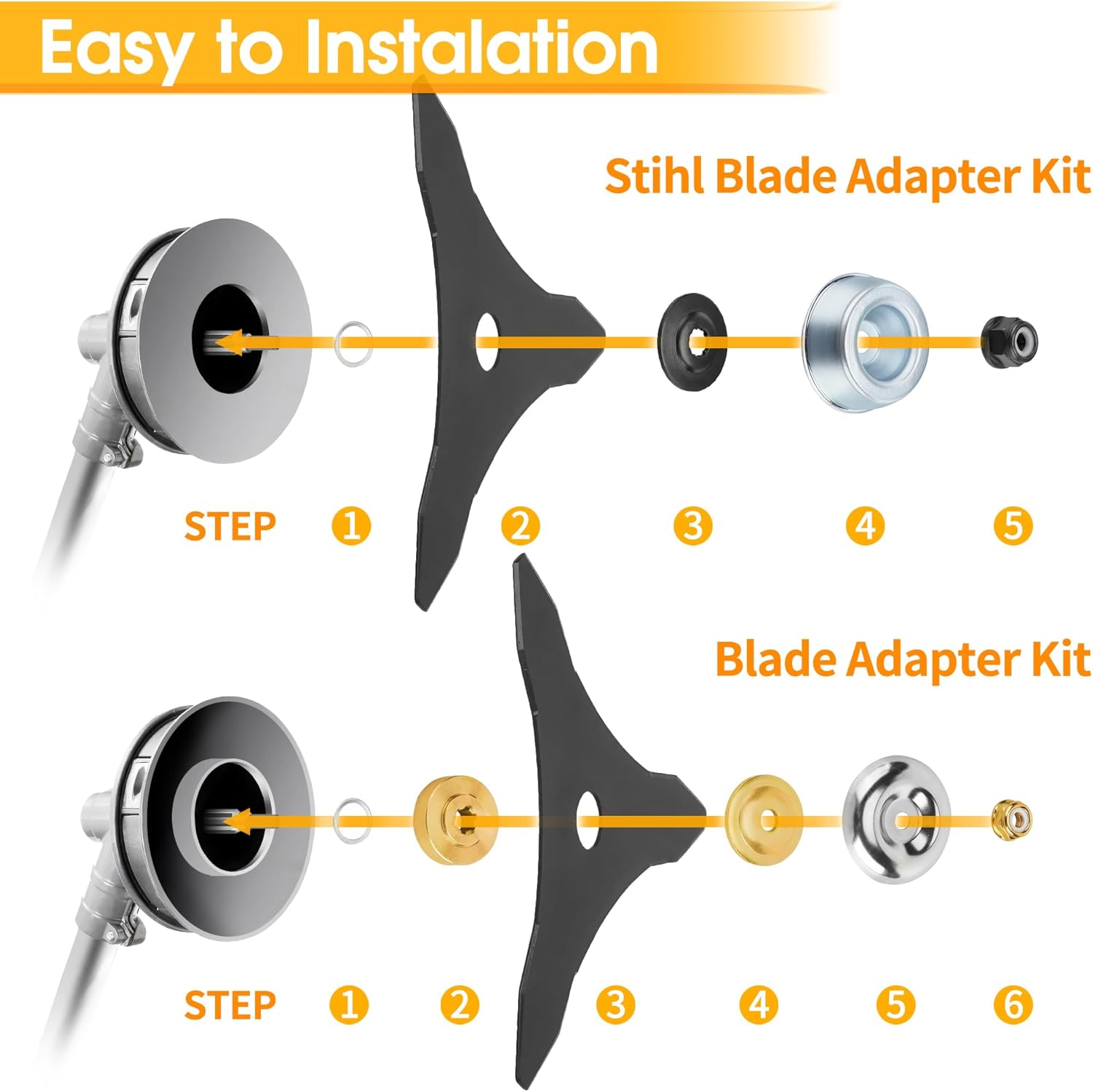 Easy to Instalation

Stihl Blade Adapter Kit

STEP 1 2 3 4 5

Blade Adapter Kit

STEP 1 2 3 4 5 6