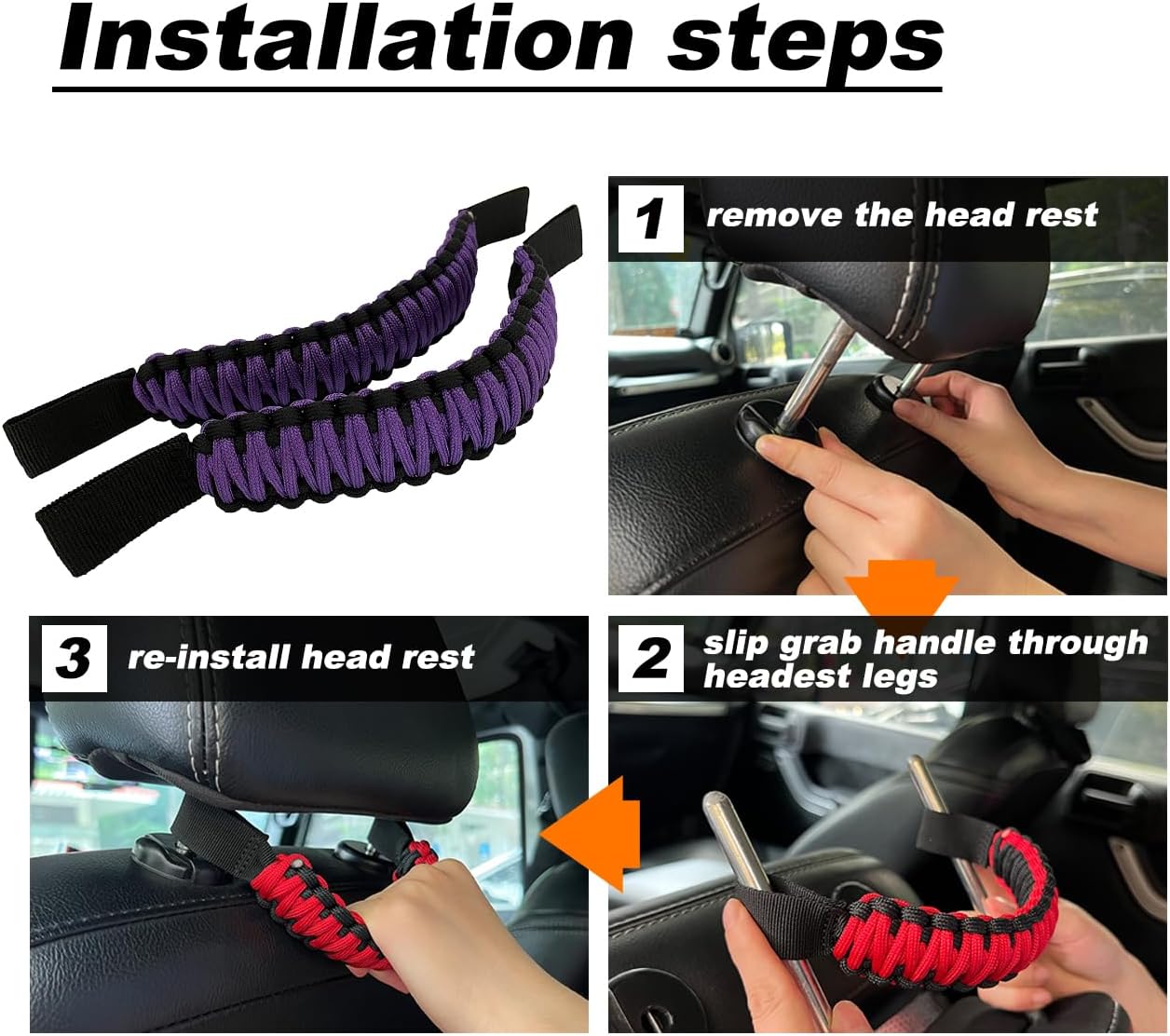 Installation steps

1 remove the head rest

2 slip grab handle through headest legs

3 re-install head rest