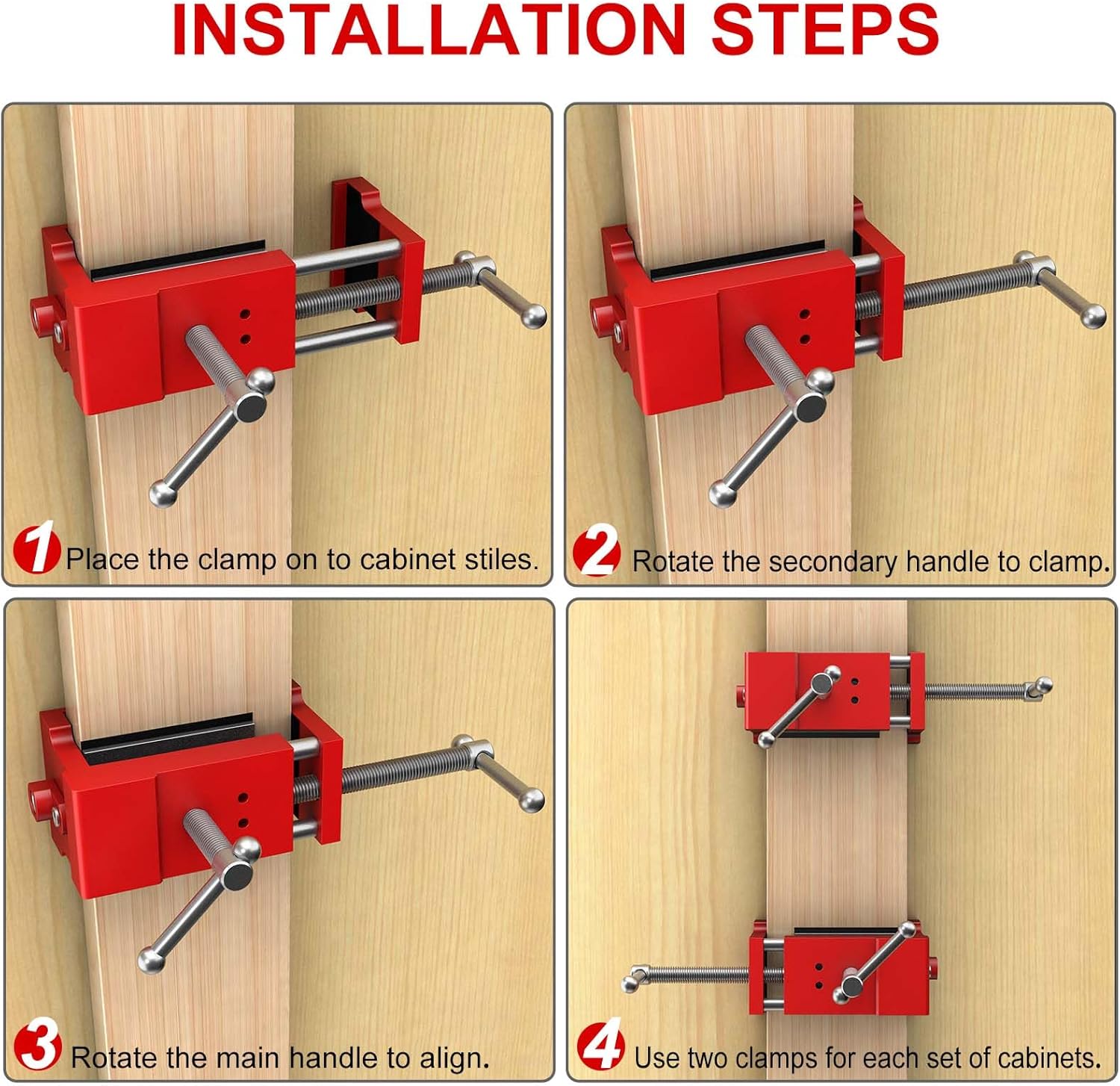 INSTALLATION STEPS

1 Place the clamp on to cabinet stiles.

2 Rotate the secondary handle to clamp.

3 Rotate the main handle to align.

4 Use two clamps for each set of cabinets.