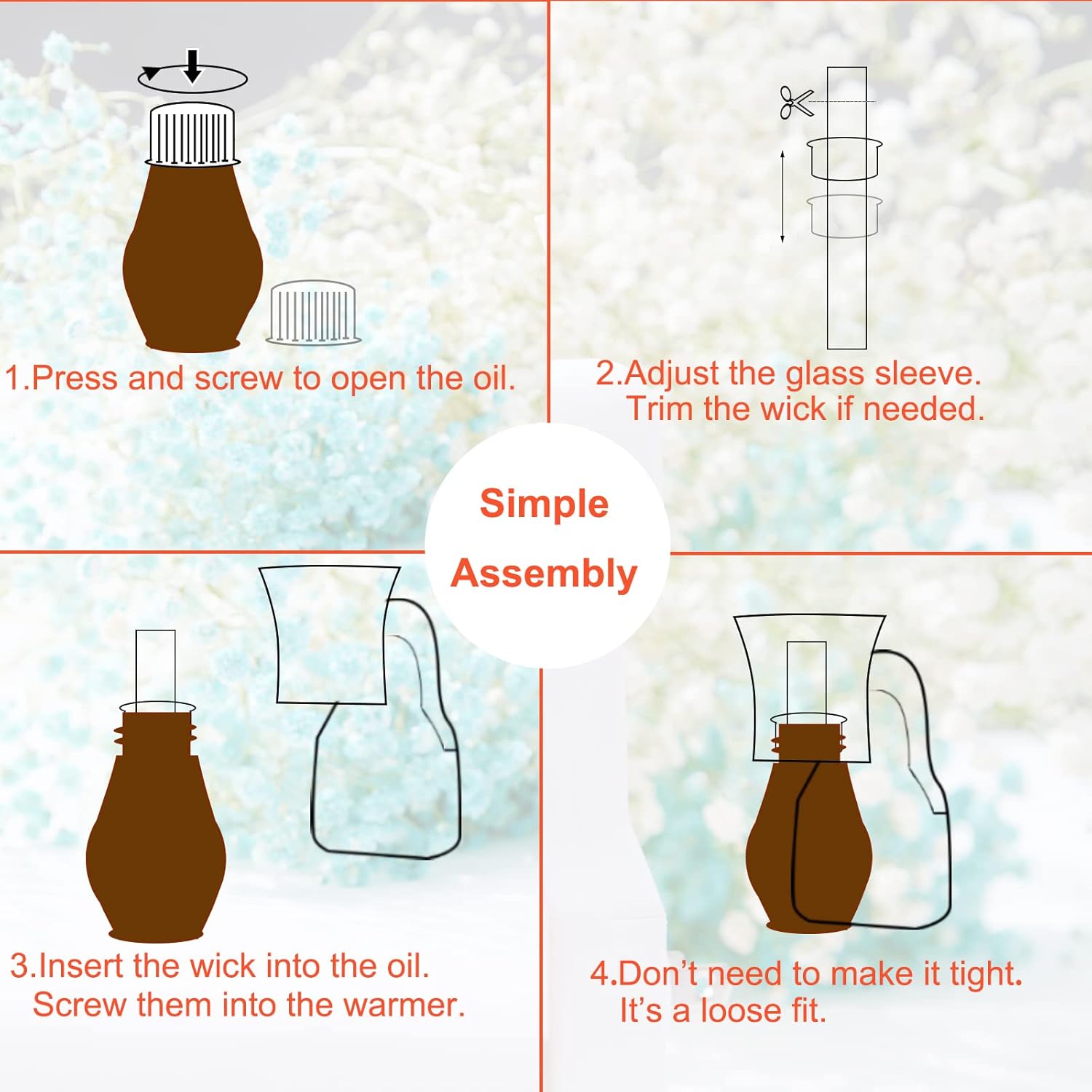 1.Press and screw to open the oil.

2.Adjust the glass sleeve.
Trim the wick if needed.

Simple
Assembly

3.Insert the wick into the oil.
Screw them into the warmer.

4.Don't need to make it tight.
It's a loose fit.