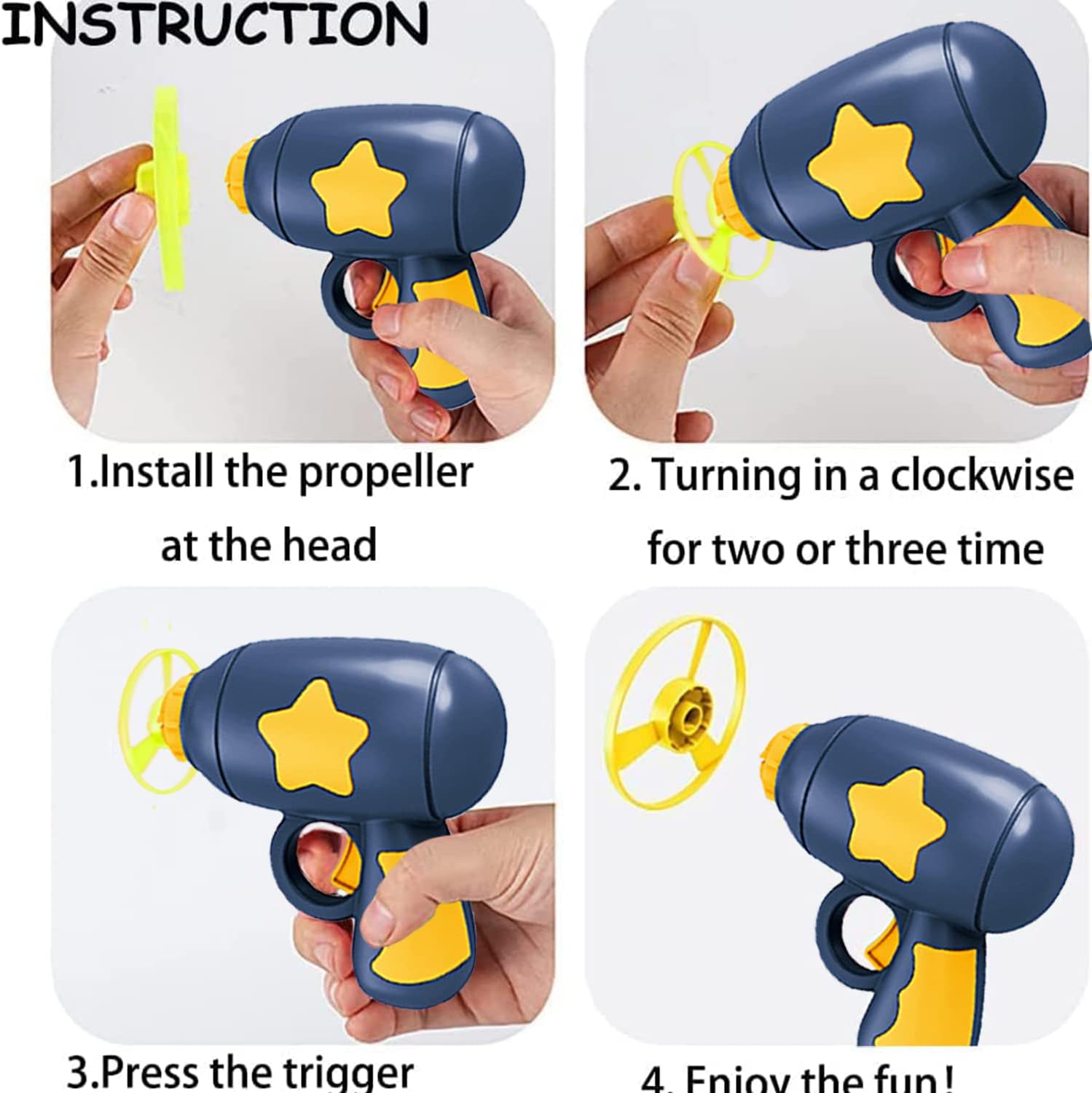 INSTRUCTION

1.Install the propeller at the head

2. Turning in a clockwise for two or three time

3.Press the trigger

4. Enjoy the fun!