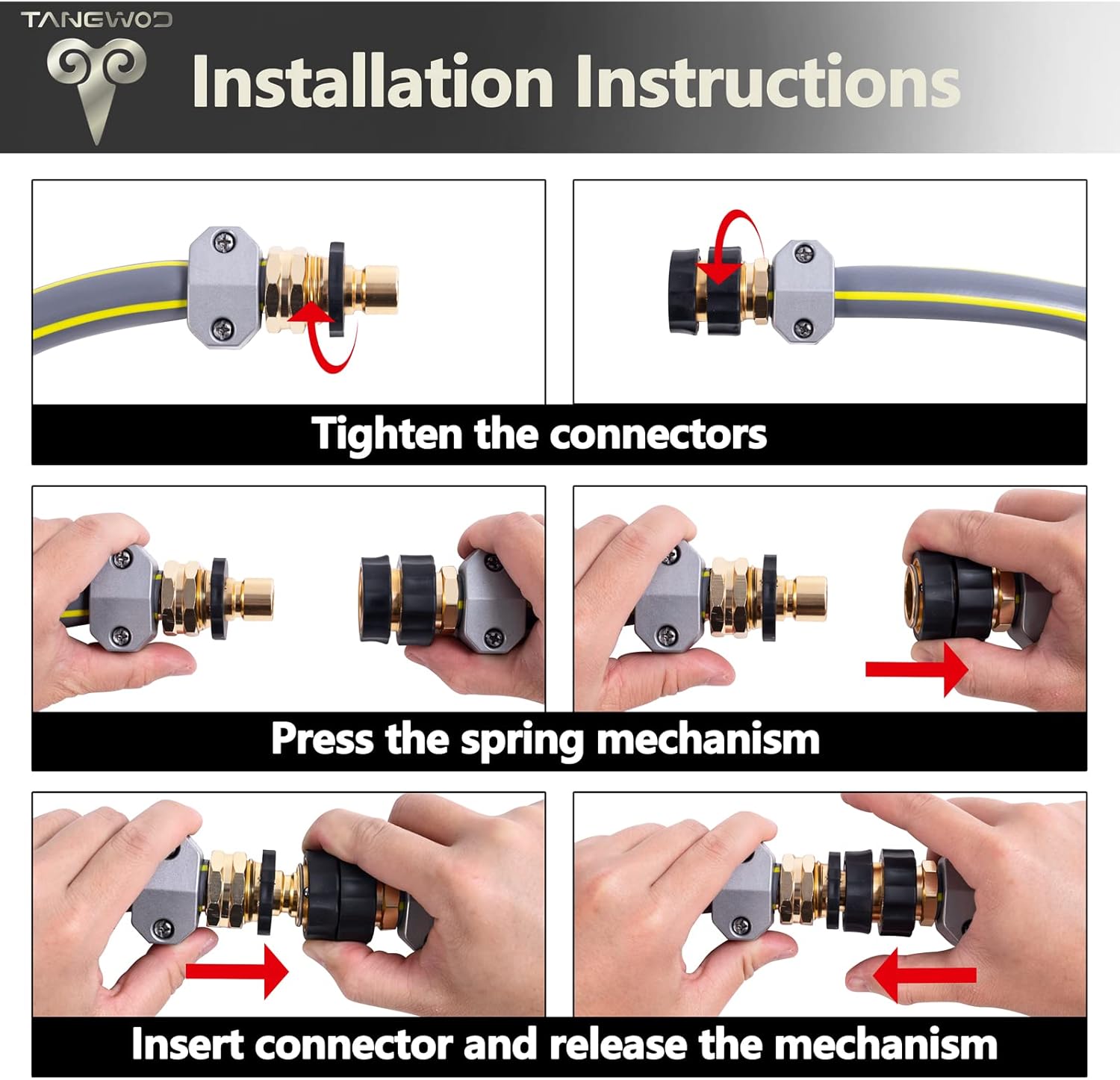 TANGWOD

Installation Instructions

Tighten the connectors

Press the spring mechanism

Insert connector and release the mechanism