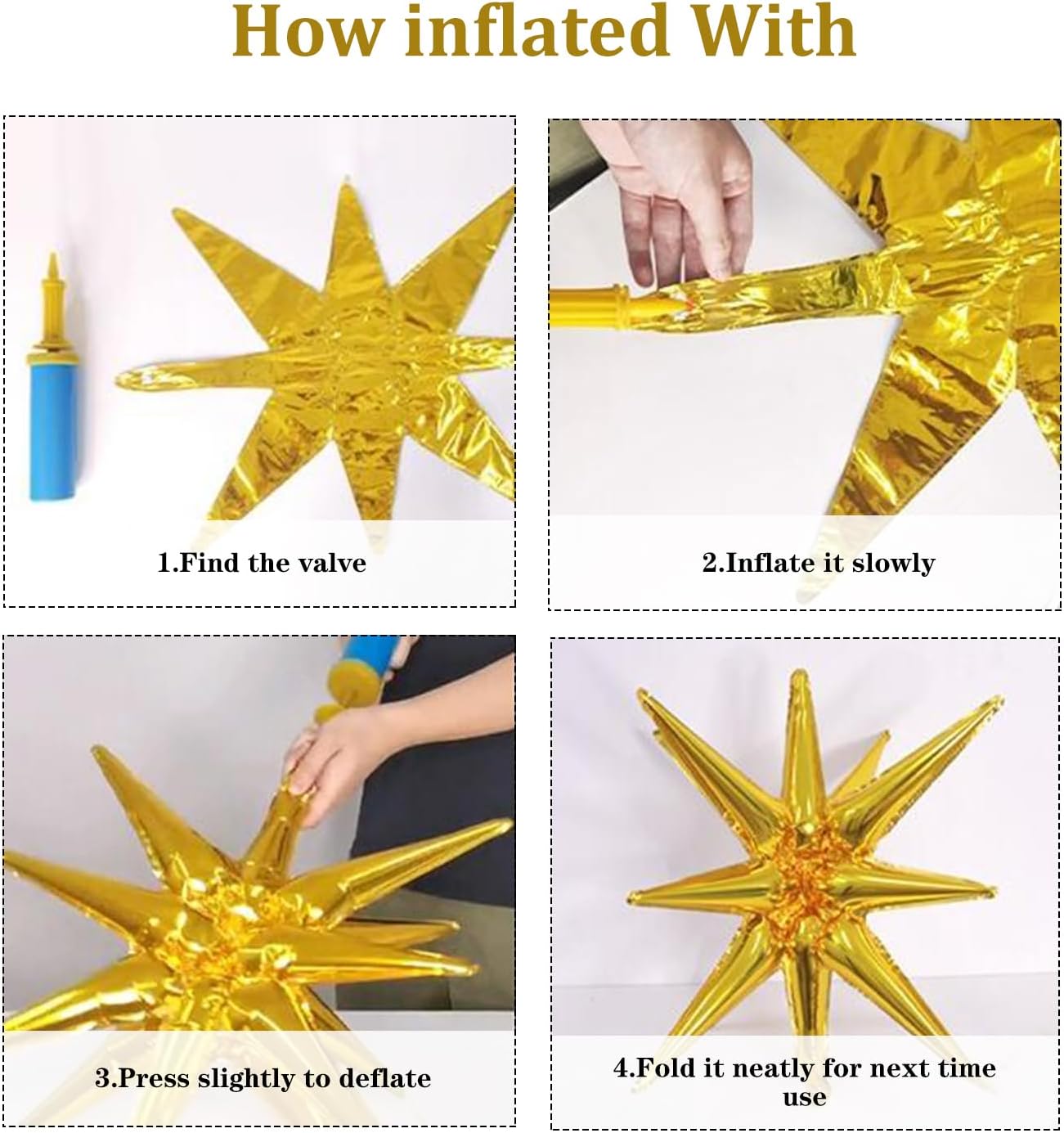 How inflated With

1.Find the valve

2.Inflate it slowly

3.Press slightly to deflate

4.Fold it neatly for next time use