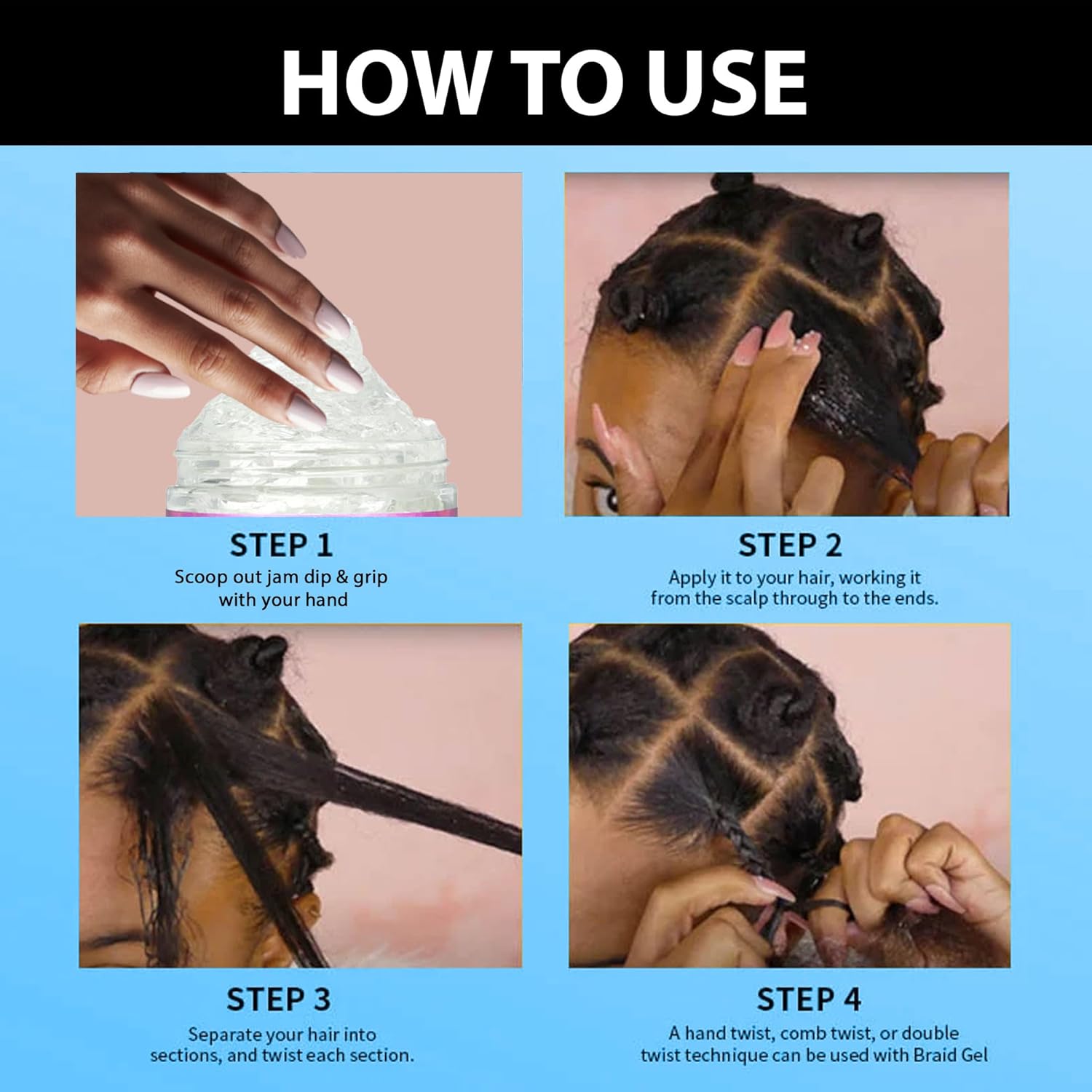 HOW TO USE

STEP 1
Scoop out jam dip & grip with your hand

STEP 2
Apply it to your hair, working it from the scalp through to the ends.

STEP 3
Separate your hair into sections, and twist each section.

STEP 4
A hand twist, comb twist, or double twist technique can be used with Braid Gel