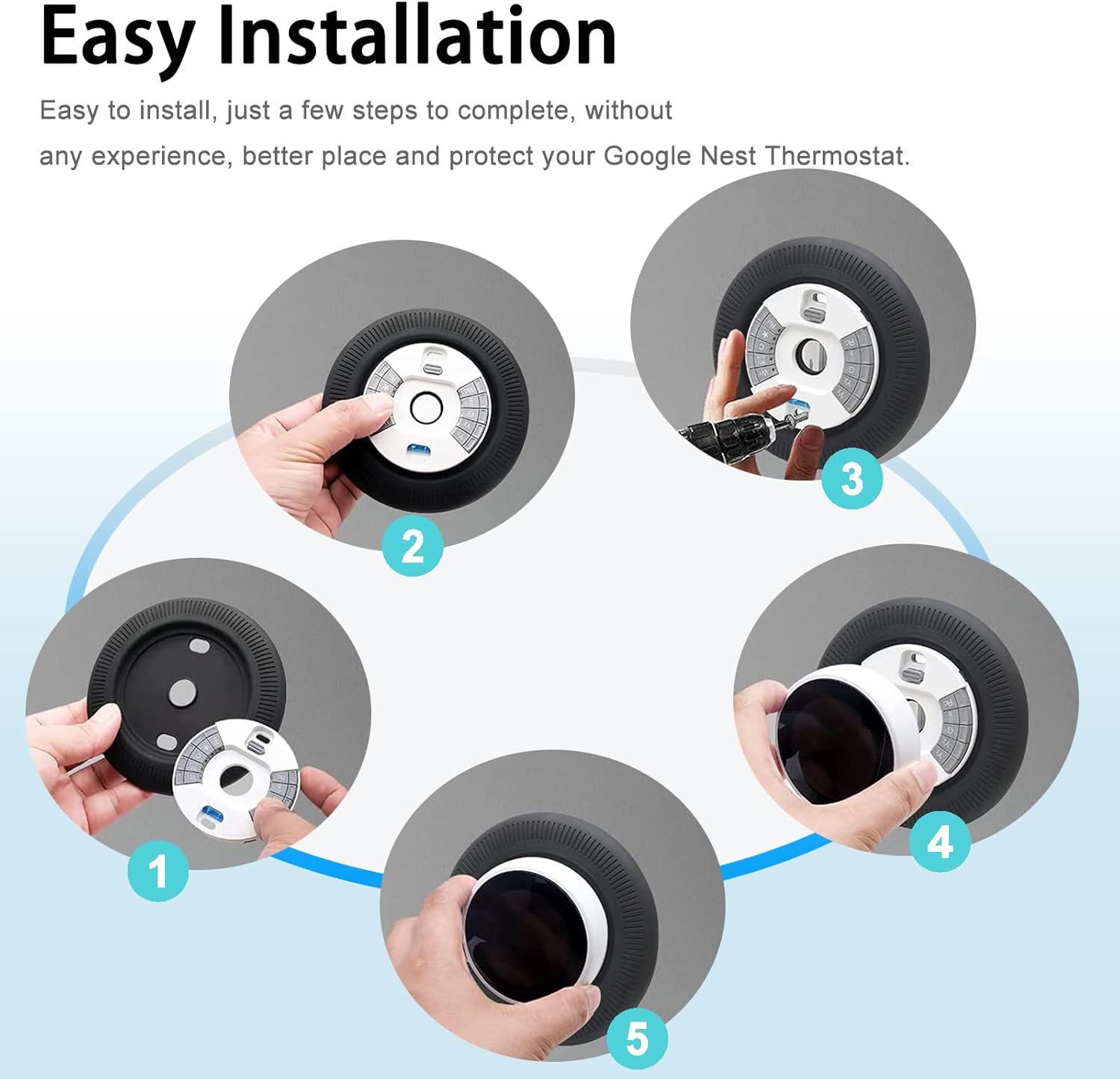 Easy Installation

Easy to install, just a few steps to complete, without any experience, better place and protect your Google Nest Thermostat.

2

3

1

4

5