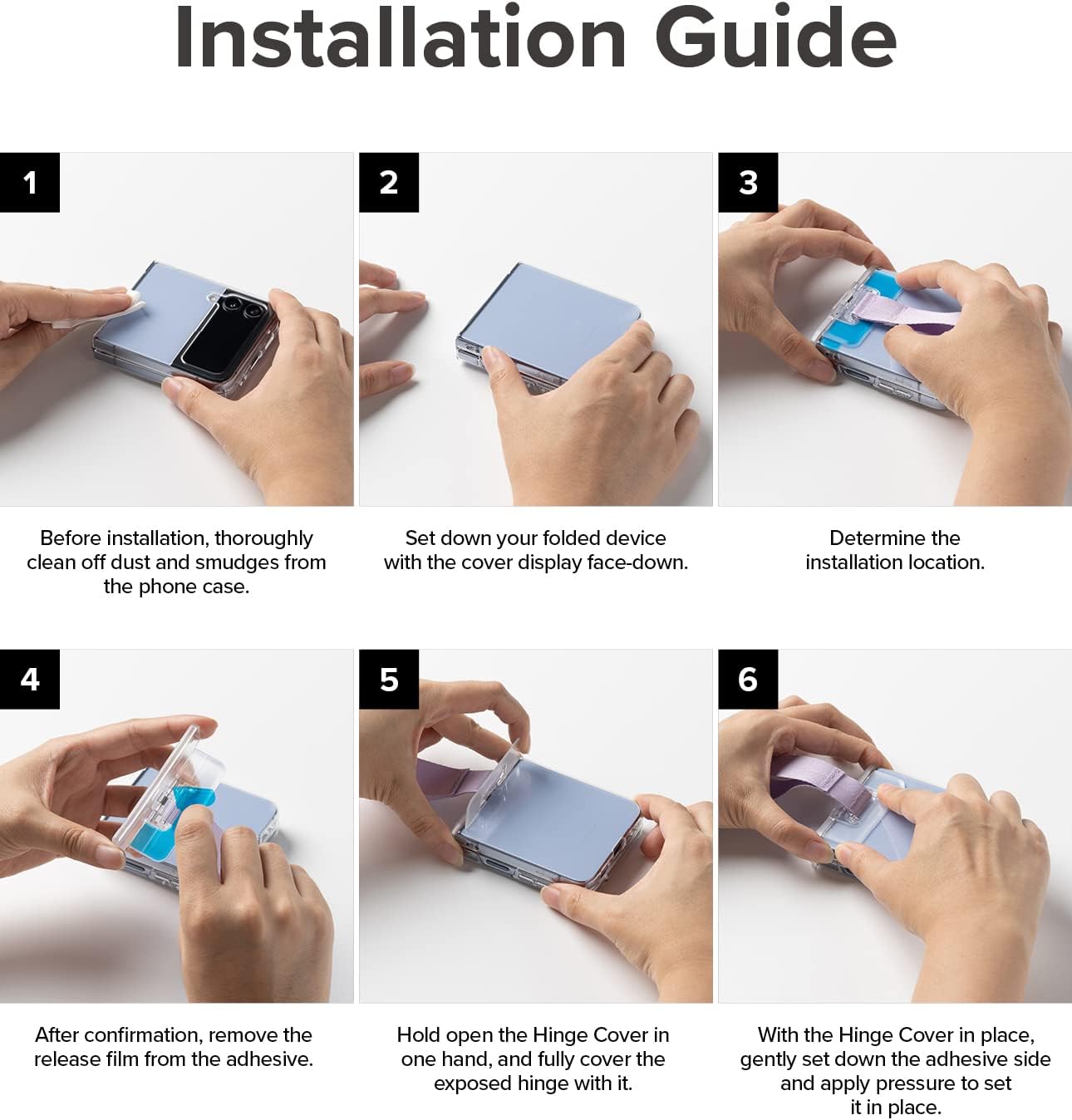 Installation Guide

1

Before installation, thoroughly clean off dust and smudges from the phone case.

2

Set down your folded device with the cover display face-down.

3

Determine the installation location.

4

After confirmation, remove the release film from the adhesive.

5

Hold open the Hinge Cover in one hand, and fully cover the exposed hinge with it.

6

With the Hinge Cover in place, gently set down the adhesive side and apply pressure to set it in place.