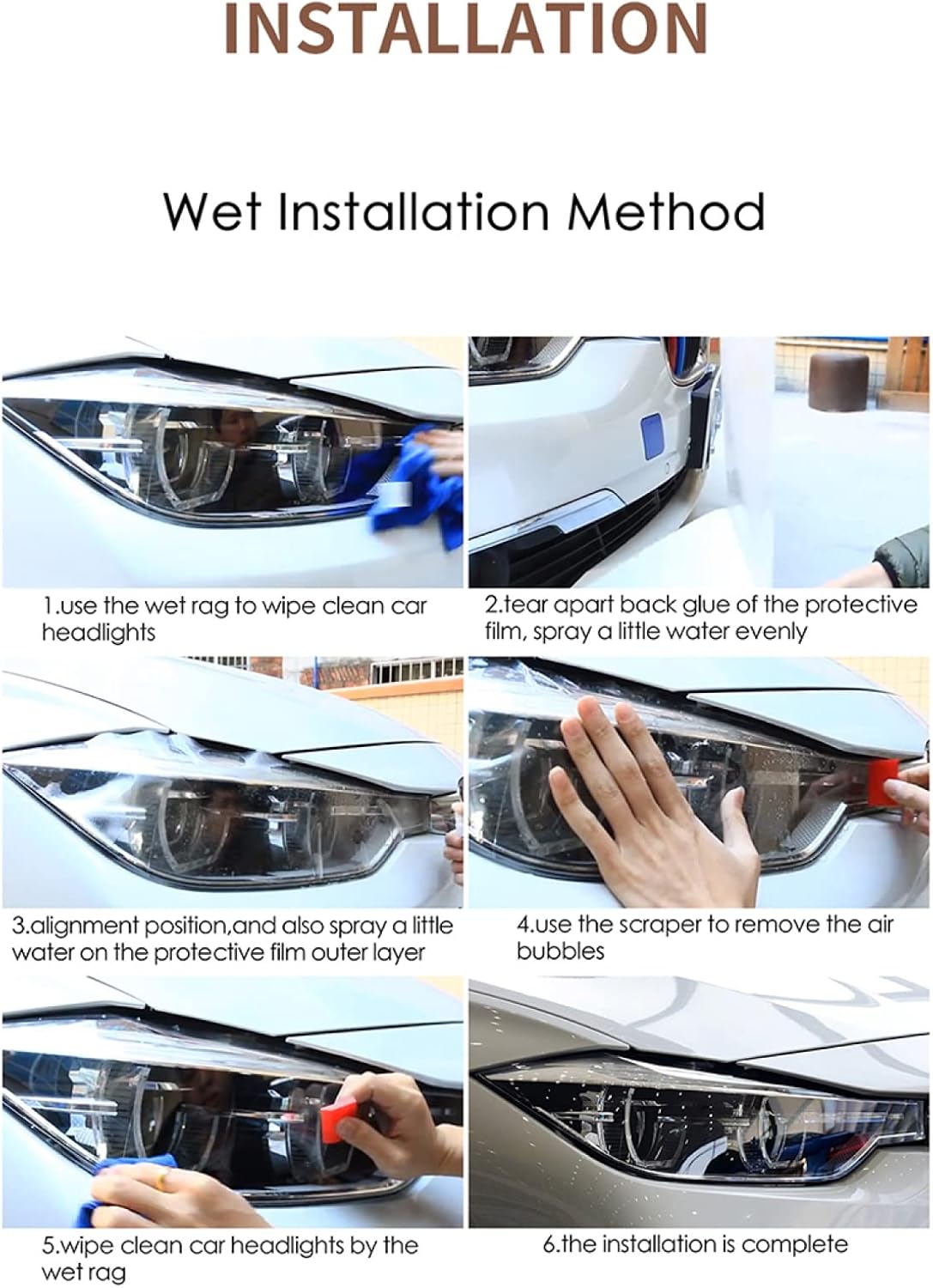 INSTALLATION

Wet Installation Method

1.use the wet rag to wipe clean car headlights

2.tear apart back glue of the protective film, spray a little water evenly

3.alignment position,and also spray a little water on the protective film outer layer

4.use the scraper to remove the air bubbles

5.wipe clean car headlights by the wet rag

6.the installation is complete