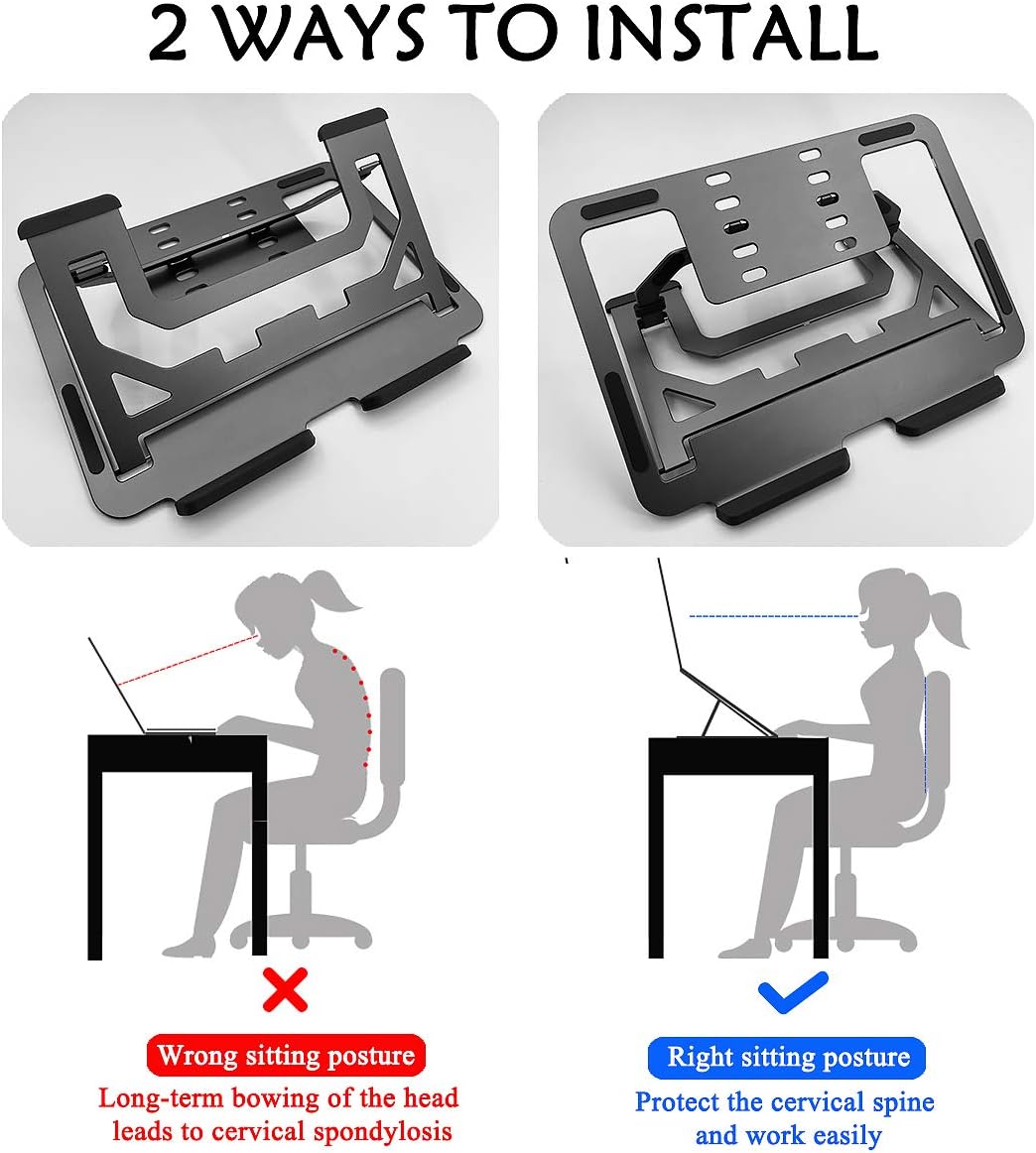 2 WAYS TO INSTALL

Wrong sitting posture

Long-term bowing of the head leads to cervical spondylosis

Right sitting posture

Protect the cervical spine and work easily