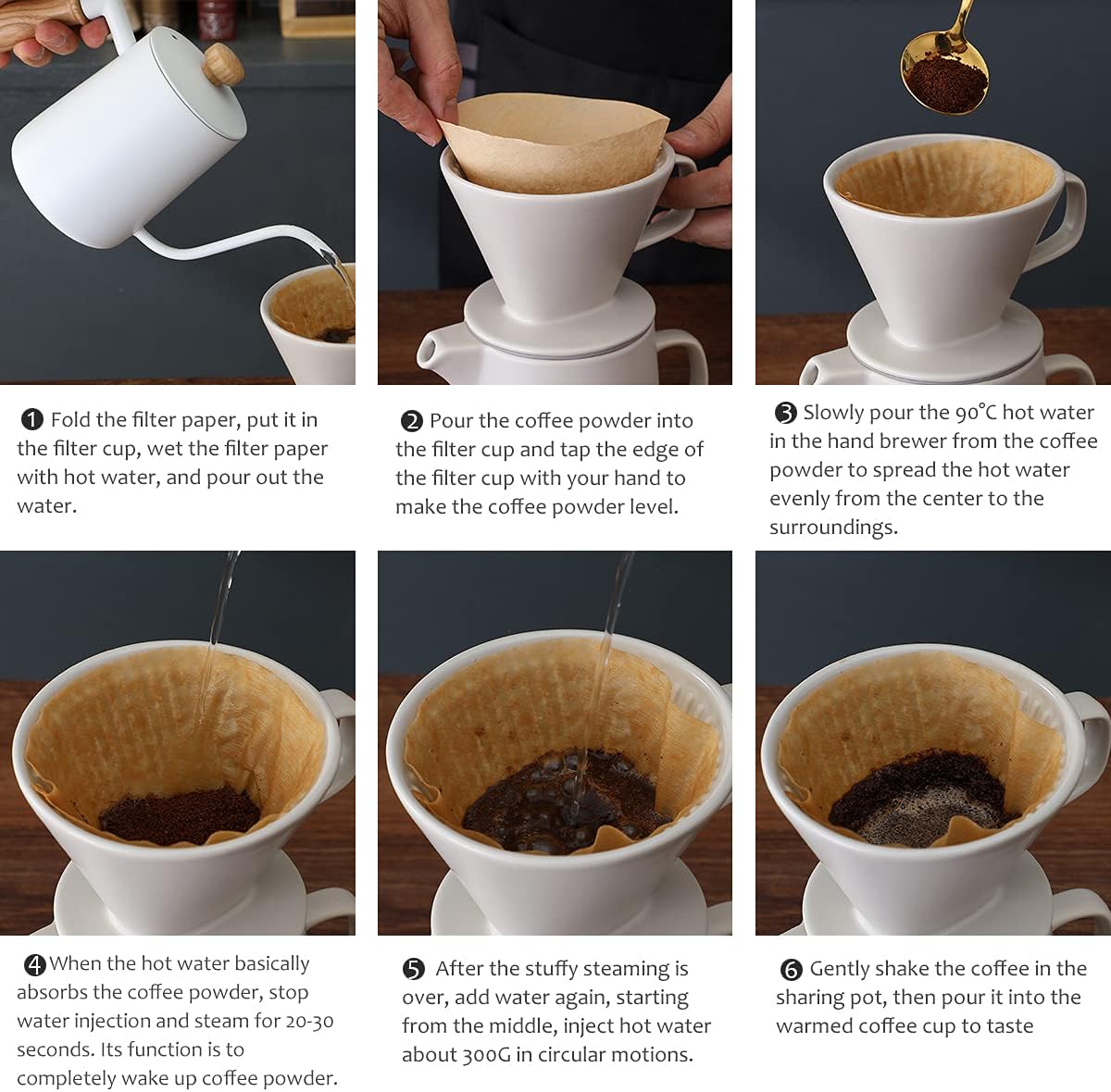 ❶ Fold the filter paper, put it in the filter cup, wet the filter paper with hot water, and pour out the water.

❷ Pour the coffee powder into the filter cup and tap the edge of the filter cup with your hand to make the coffee powder level.

❸ Slowly pour the 90℃ hot water in the hand brewer from the coffee powder to spread the hot water evenly from the center to the surroundings.

❹ When the hot water basically absorbs the coffee powder, stop water injection and steam for 20-30 seconds. Its function is to completely wake up coffee powder.

❺ After the stuffy steaming is over, add water again, starting from the middle, inject hot water about 300G in circular motions.

❻ Gently shake the coffee in the sharing pot, then pour it into the warmed coffee cup to taste