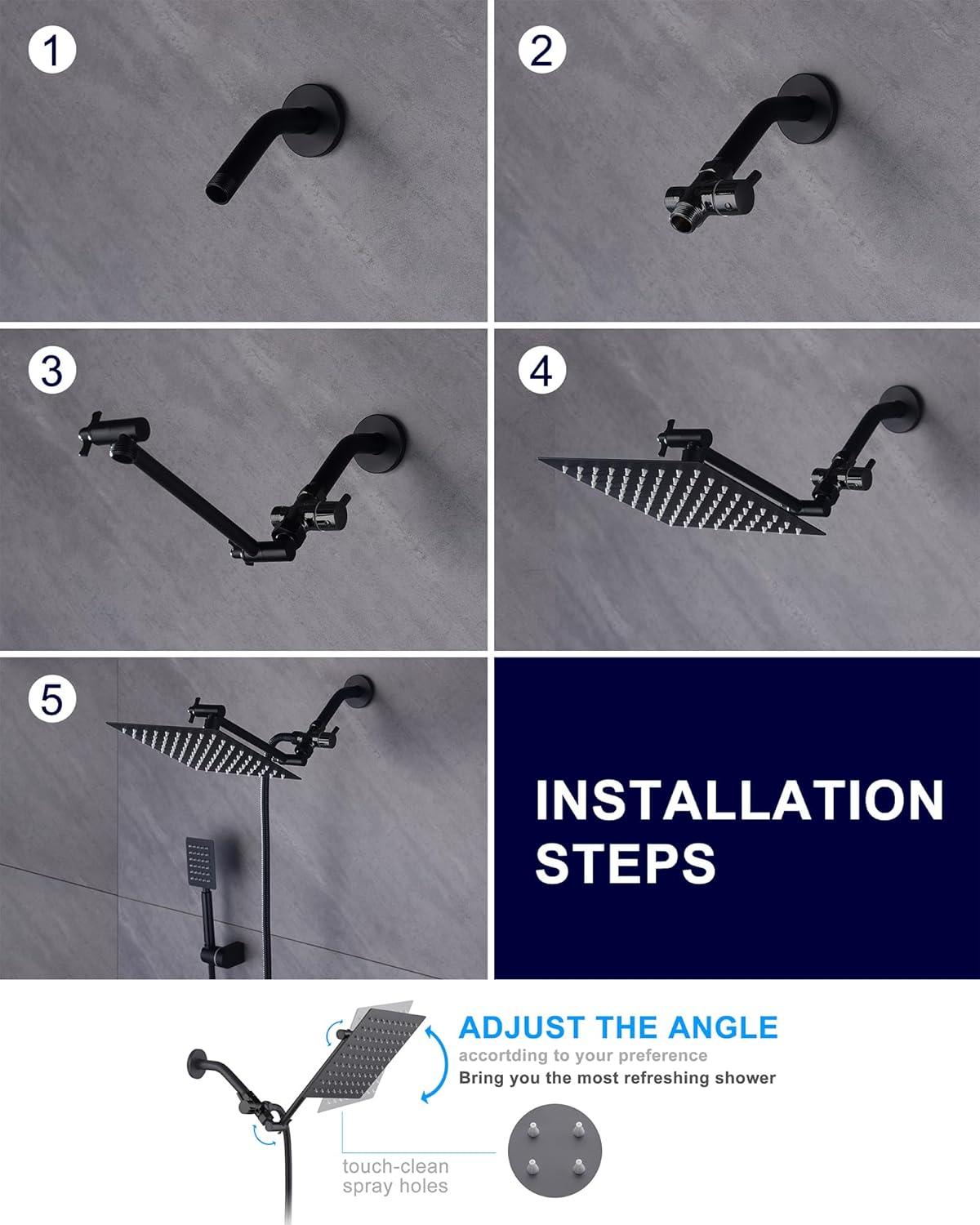 1

2

3

4

5

INSTALLATION STEPS

ADJUST THE ANGLE
accortding to your preference
Bring you the most refreshing shower

touch-clean spray holes