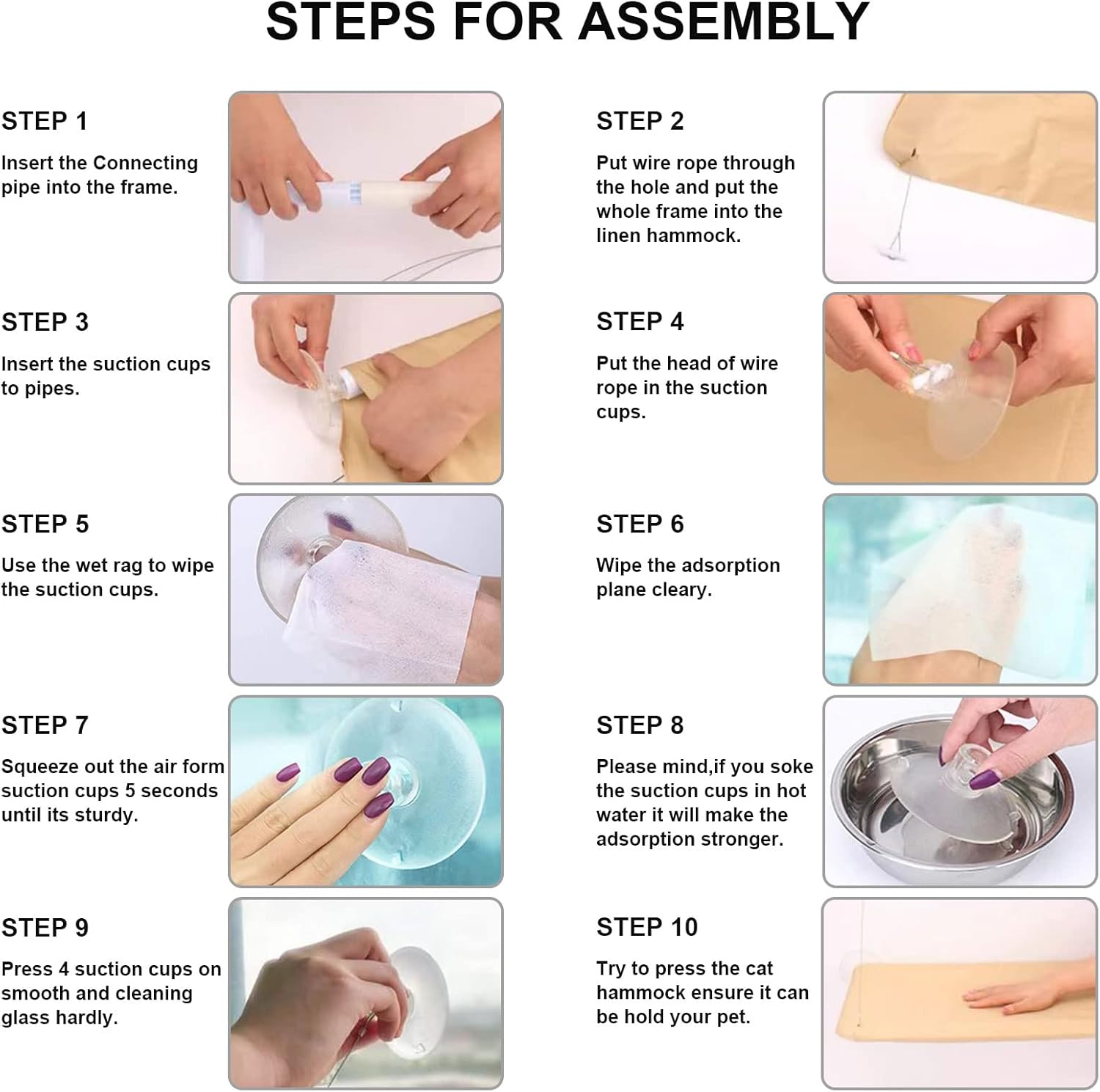 STEPS FOR ASSEMBLY

STEP 1

Insert the Connecting pipe into the frame.

STEP 2

Put wire rope through the hole and put the whole frame into the linen hammock.

STEP 3

Insert the suction cups to pipes.

STEP 4

Put the head of wire rope in the suction cups.

STEP 5

Use the wet rag to wipe the suction cups.

STEP 6

Wipe the adsorption plane cleary.

STEP 7

Squeeze out the air form suction cups 5 seconds until its sturdy.

STEP 8

Please mind,if you soke the suction cups in hot water it will make the adsorption stronger.

STEP 9

Press 4 suction cups on smooth and cleaning glass hardly.

STEP 10

Try to press the cat hammock ensure it can be hold your pet.